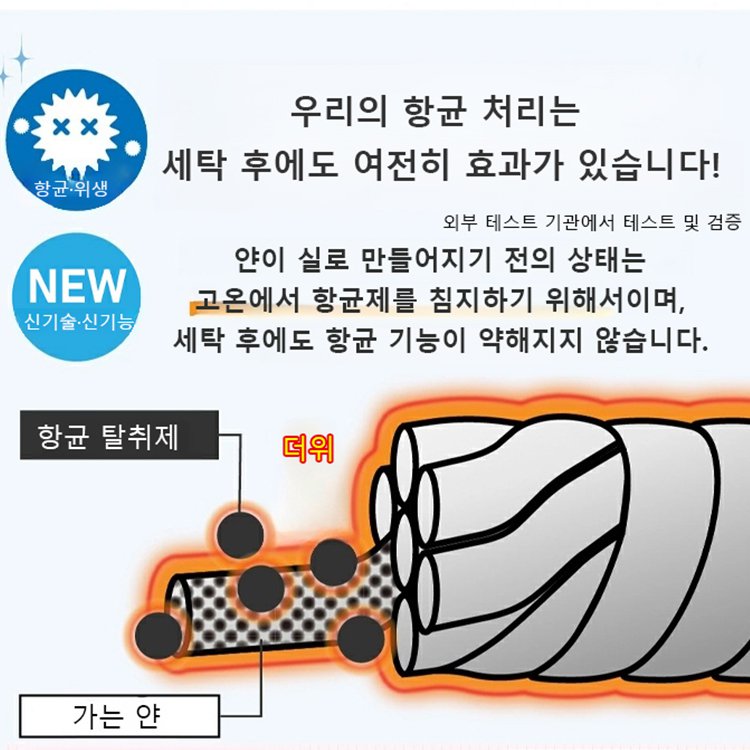 항균·위생

우리의 항균 처리는
세탁 후에도 여전히 효과가 있습니다!

외부 테스트 기관에서 테스트 및 검증

NEW
신기술·신기능

얀이 실로 만들어지기 전의 상태는
고온에서 항균제를 침지하기 위해서이며,
세탁 후에도 항균 기능이 약해지지 않습니다.

항균 탈취제

더위

가는 얀