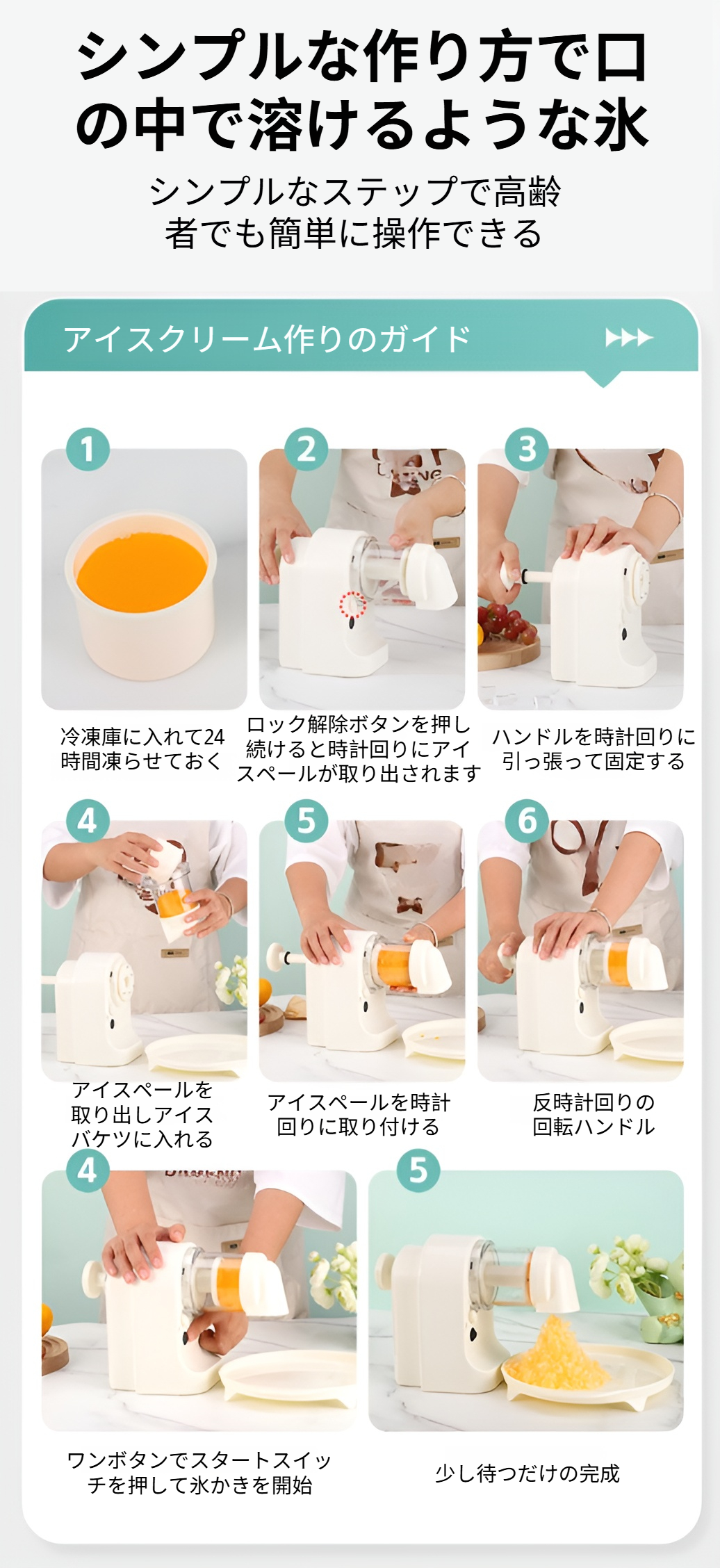 シンプルな作り方で口の中で溶けるような氷

シンプルなステップで高齢者でも簡単に操作できる

アイスクリーム作りのガイド

1
冷凍庫に入れて24時間凍らせておく

2
ロック解除ボタンを押し続けると時計回りにアイスペールが取り出されます

3
ハンドルを時計回りに引っ張って固定する

4
アイスペールを取り出しアイスバケツに入れる

5
アイスペールを時計回りに取り付ける

6
反時計回りの回転ハンドル

4
ワンボタンでスタートスイッチを押して氷かきを開始

5
少し待つだけの完成