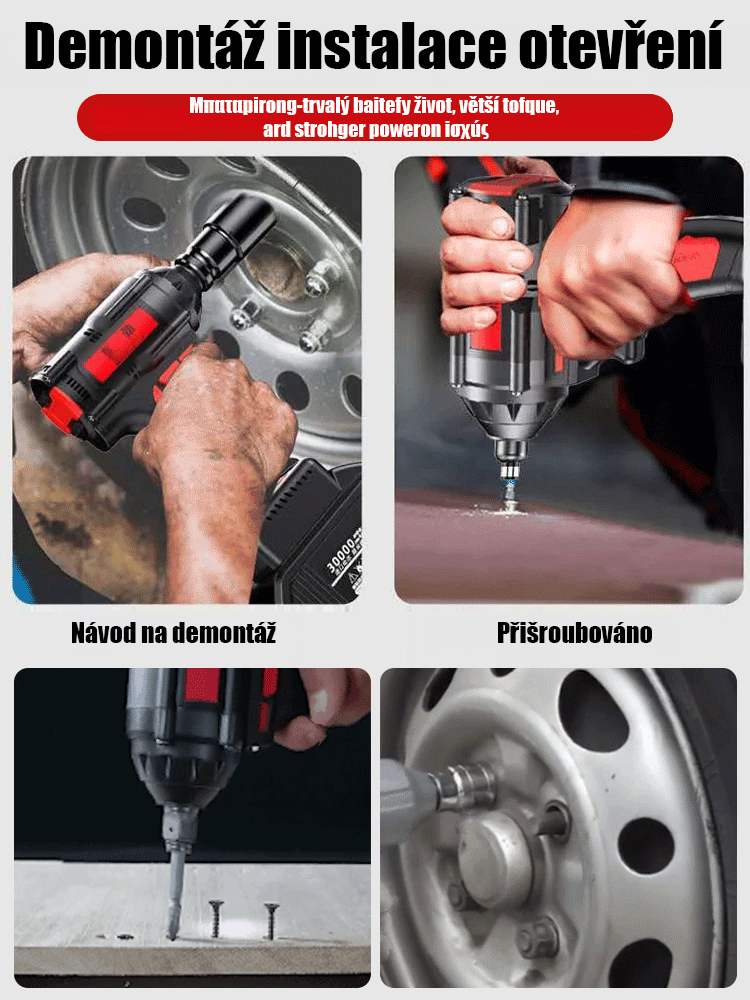 Demontáž instalace otevření

Μπαταpirong-trvalý baitefy život, větší tofque, ard strohger poweron ισχύς

30000

Návod na demontáž

Přišroubováno