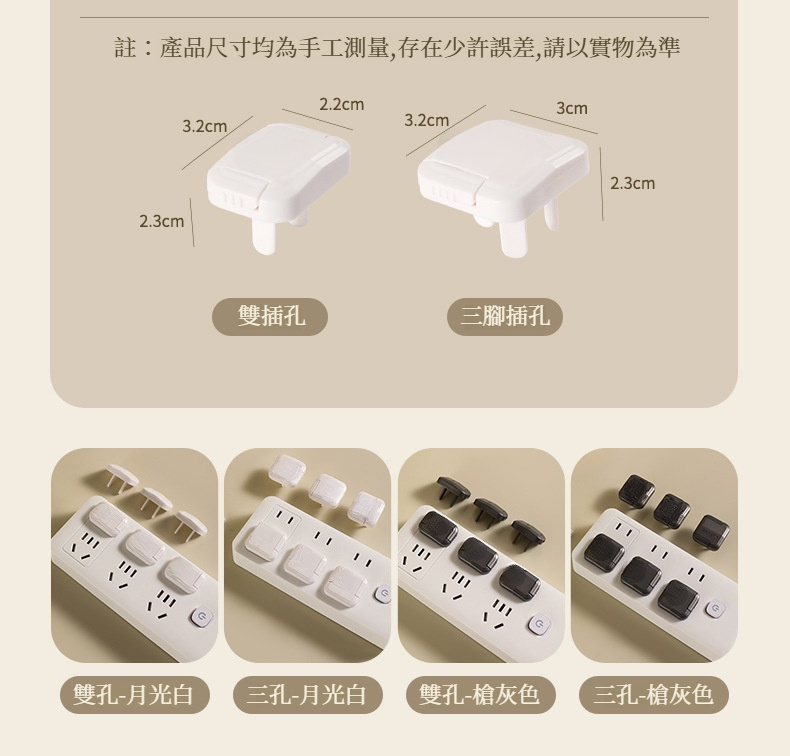 註：產品尺寸均為手工測量,存在少許誤差,請以實物為準

3.2cm
2.2cm
2.3cm

3.2cm
3cm
2.3cm

雙插孔
三腳插孔

雙孔-月光白
三孔-月光白
雙孔-槍灰色
三孔-槍灰色