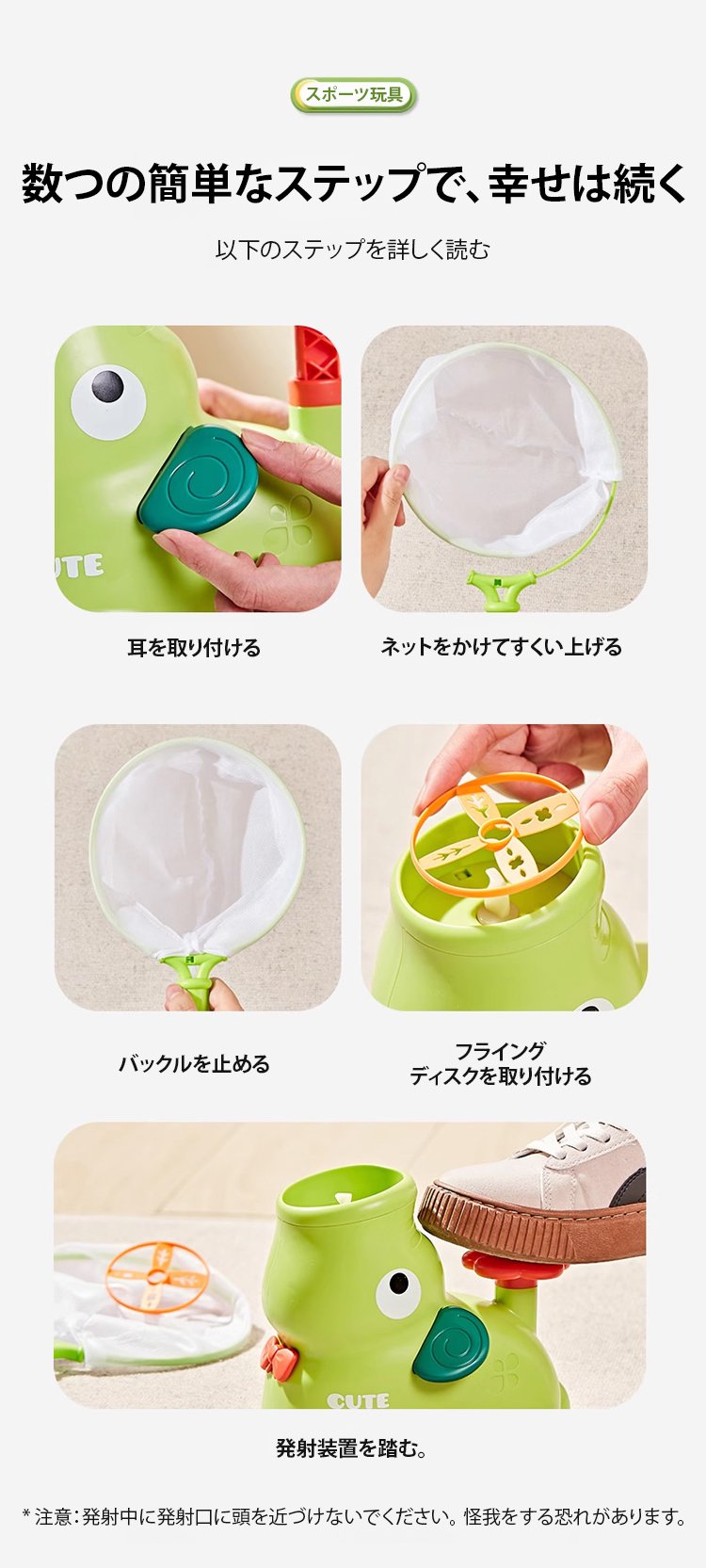 スポーツ玩具

数つの簡単なステップで、幸せは続く

以下のステップを詳しく読む

UTE

耳を取り付ける

ネットをかけてすくい上げる

バックルを止める

フライング
ディスクを取り付ける

CUTE

発射装置を踏む。

＊注意：発射中に発射口に頭を近づけないでください。怪我をする恐れがあります。