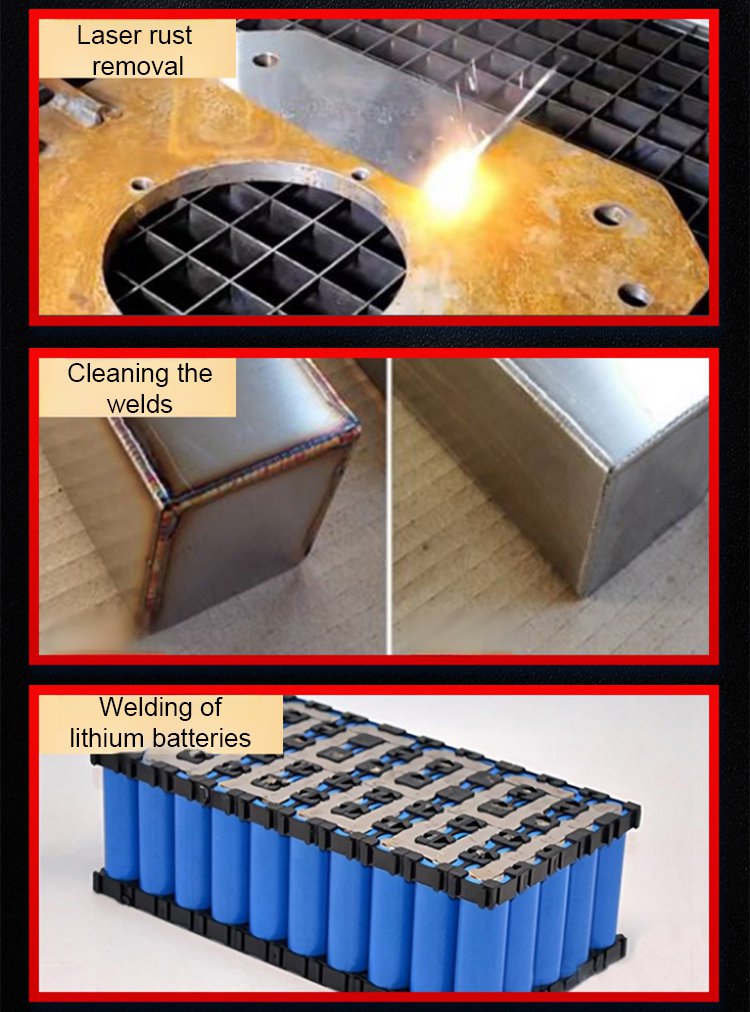 Laser rust removal

Cleaning the welds

Welding of lithium batteries