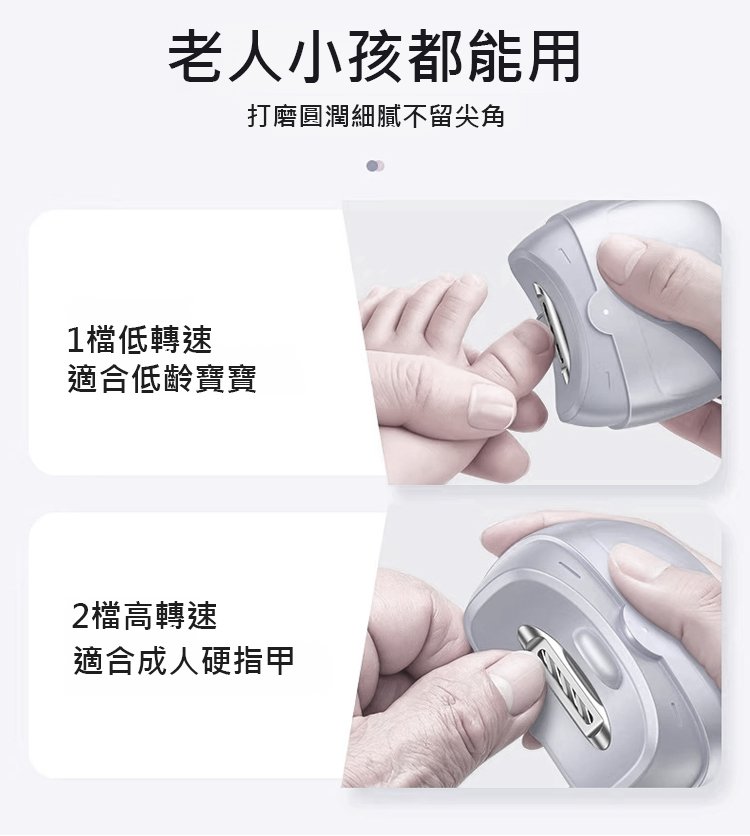 老人小孩都能用

打磨圓潤細膩不留尖角

1檔低轉速
適合低齡寶寶

2檔高轉速
適合成人硬指甲