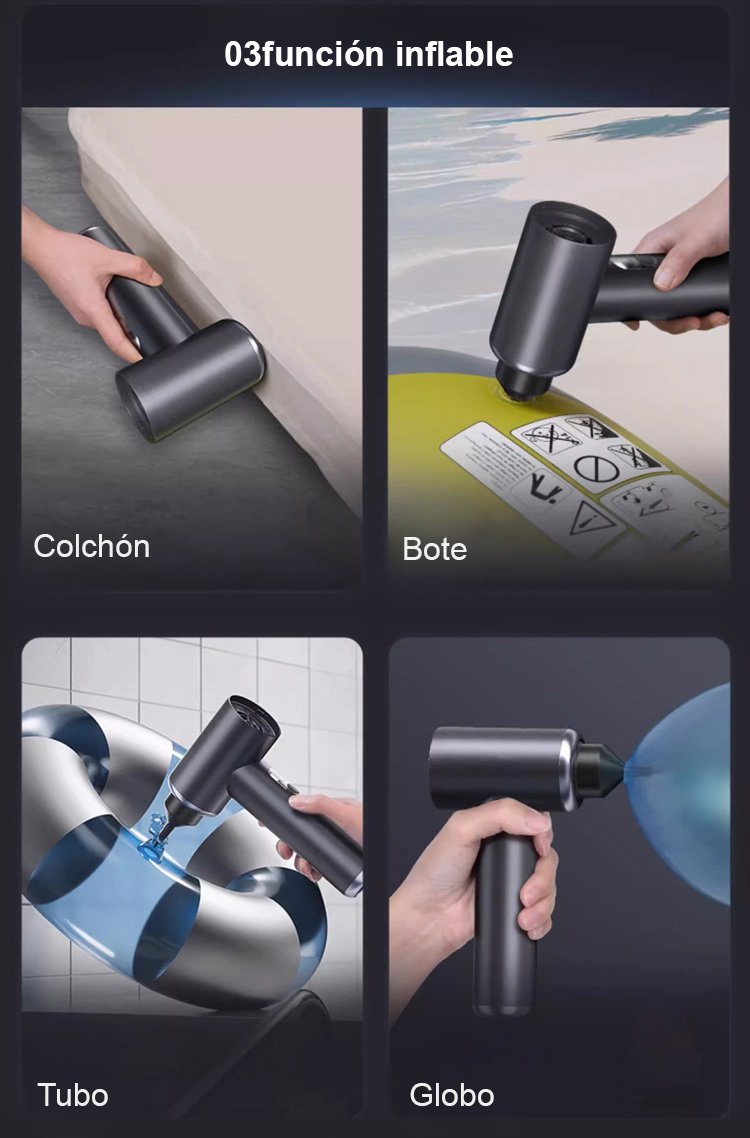 03función inflable

Colchón

Bote

Tubo

Globo