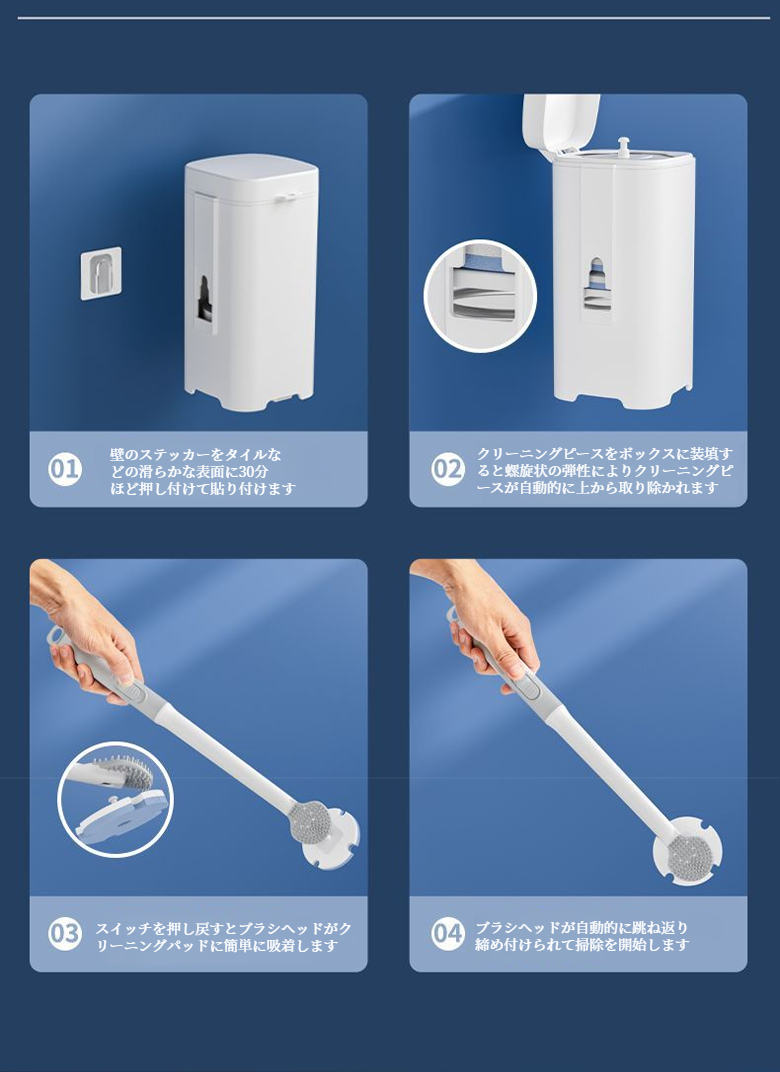 01 壁のステッカーをタイルなどの滑らかな表面に30分ほど押し付けて貼り付けます

02 クリーニングピースをボックスに装填すると螺旋状の弾性によりクリーニングピースが自動的に上から取り除かれます

03 スイッチを押し戻すとブラシヘッドがクリーニングパッドに簡単に吸着します

04 ブラシヘッドが自動的に跳ね返り締め付けられて掃除を開始します