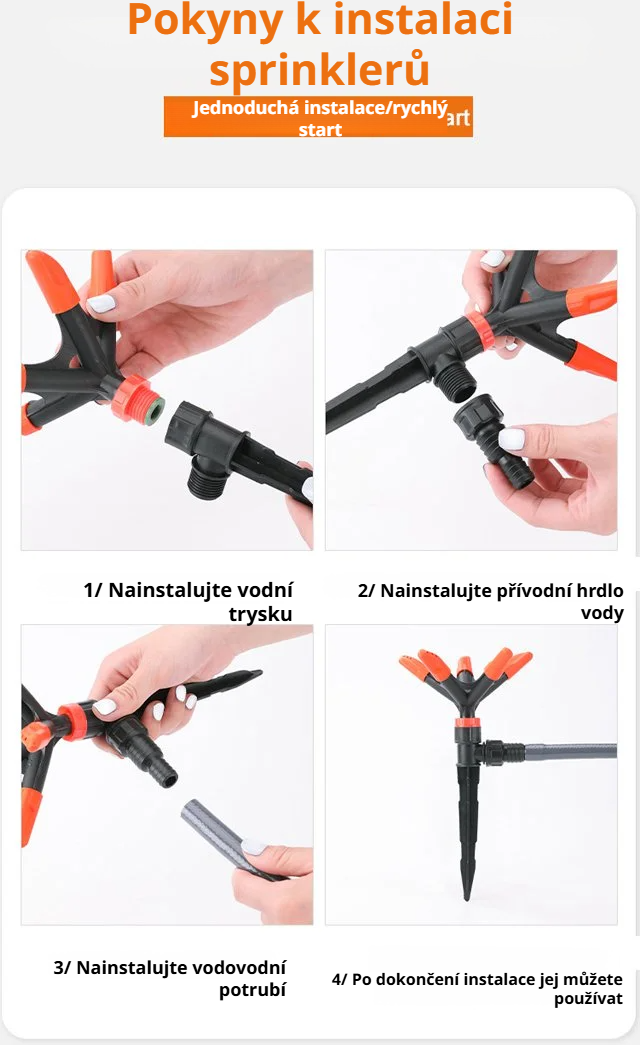 Pokyny k instalaci sprinklerů

Jednoduchá instalace/rychlý start art

1/ Nainstalujte vodní trysku

2/ Nainstalujte přívodní hrdlo vody

3/ Nainstalujte vodovodní potrubí

4/ Po dokončení instalace jej můžete používat