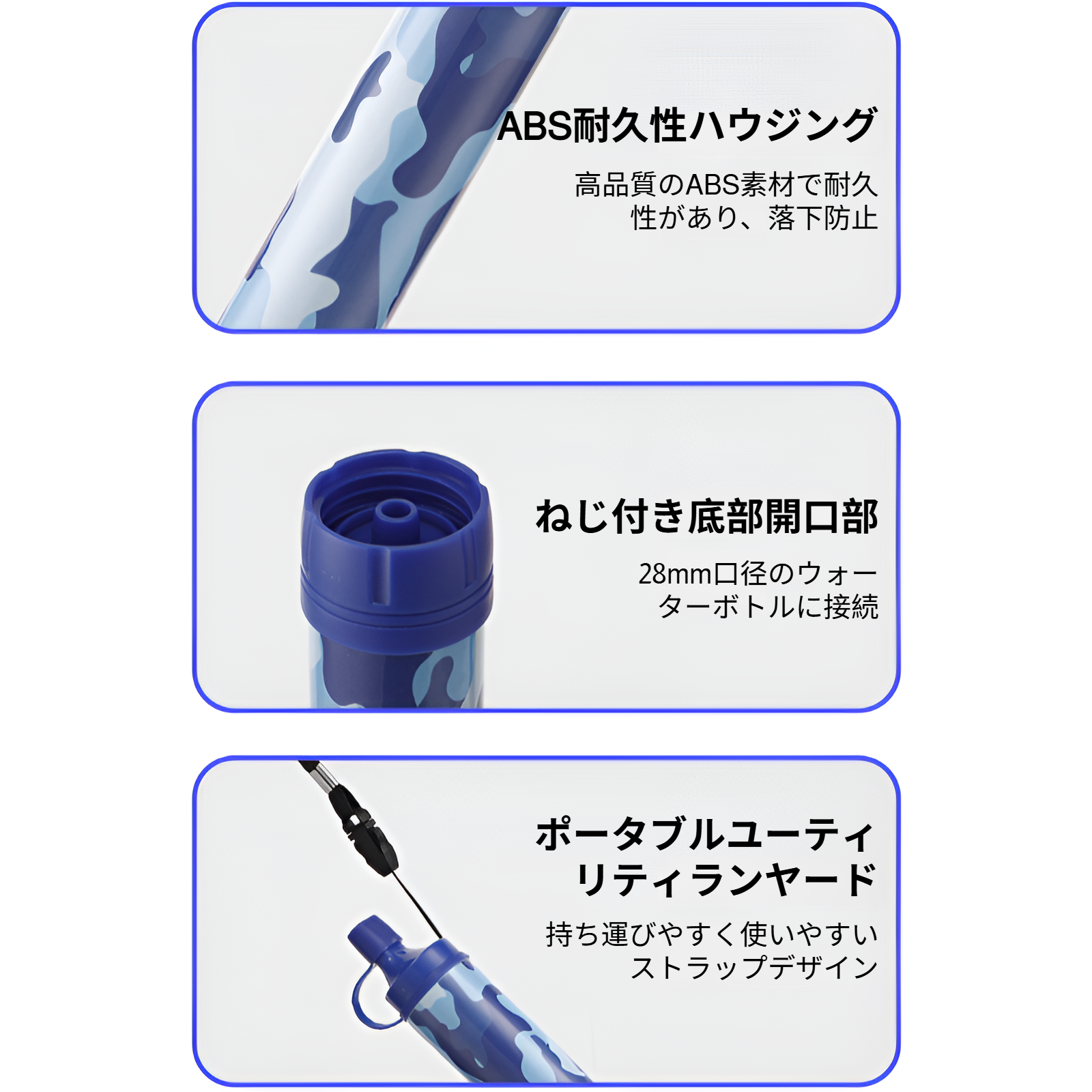 ABS耐久性ハウジング

高品質のABS素材で耐久性があり、落下防止

ねじ付き底部開口部

28mm口径のウォーターボトルに接続

ポータブルユーティリティランヤード

持ち運びやすく使いやすいストラップデザイン