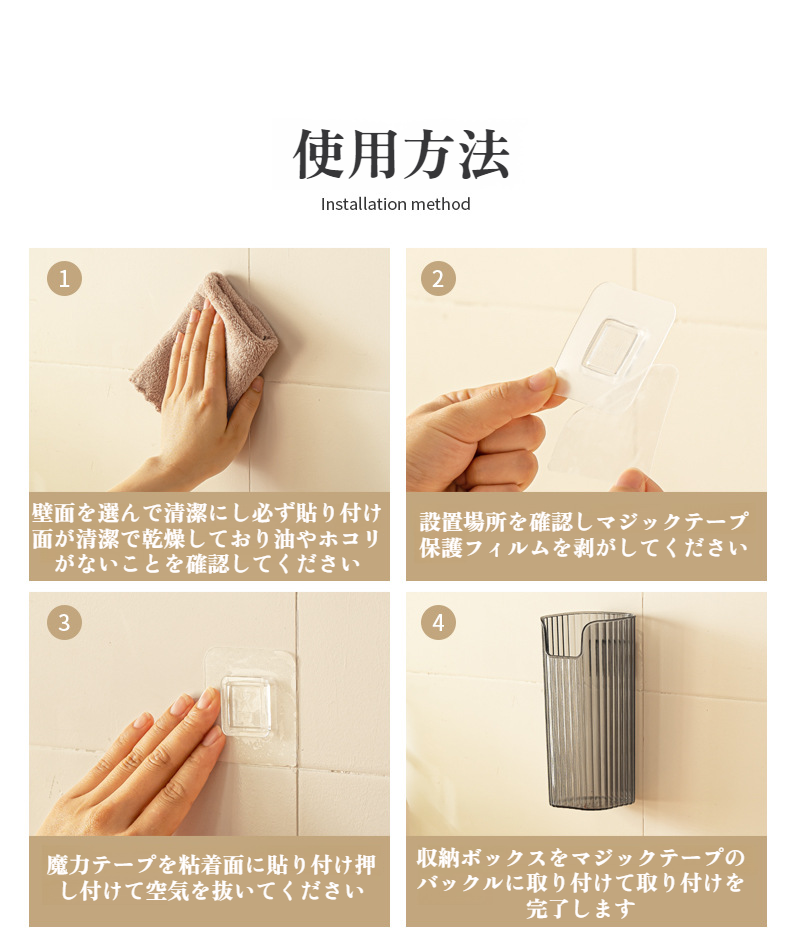 使用方法

Installation method

1

壁面を選んで清潔にし必ず貼り付け面が清潔で乾燥しており油やホコリがないことを確認してください

2

設置場所を確認しマジックテープ保護フィルムを剥がしてください

3

魔力テープを粘着面に貼り付け押し付けて空気を抜いてください

4

収納ボックスをマジックテープのバックルに取り付けて取り付けを完了します