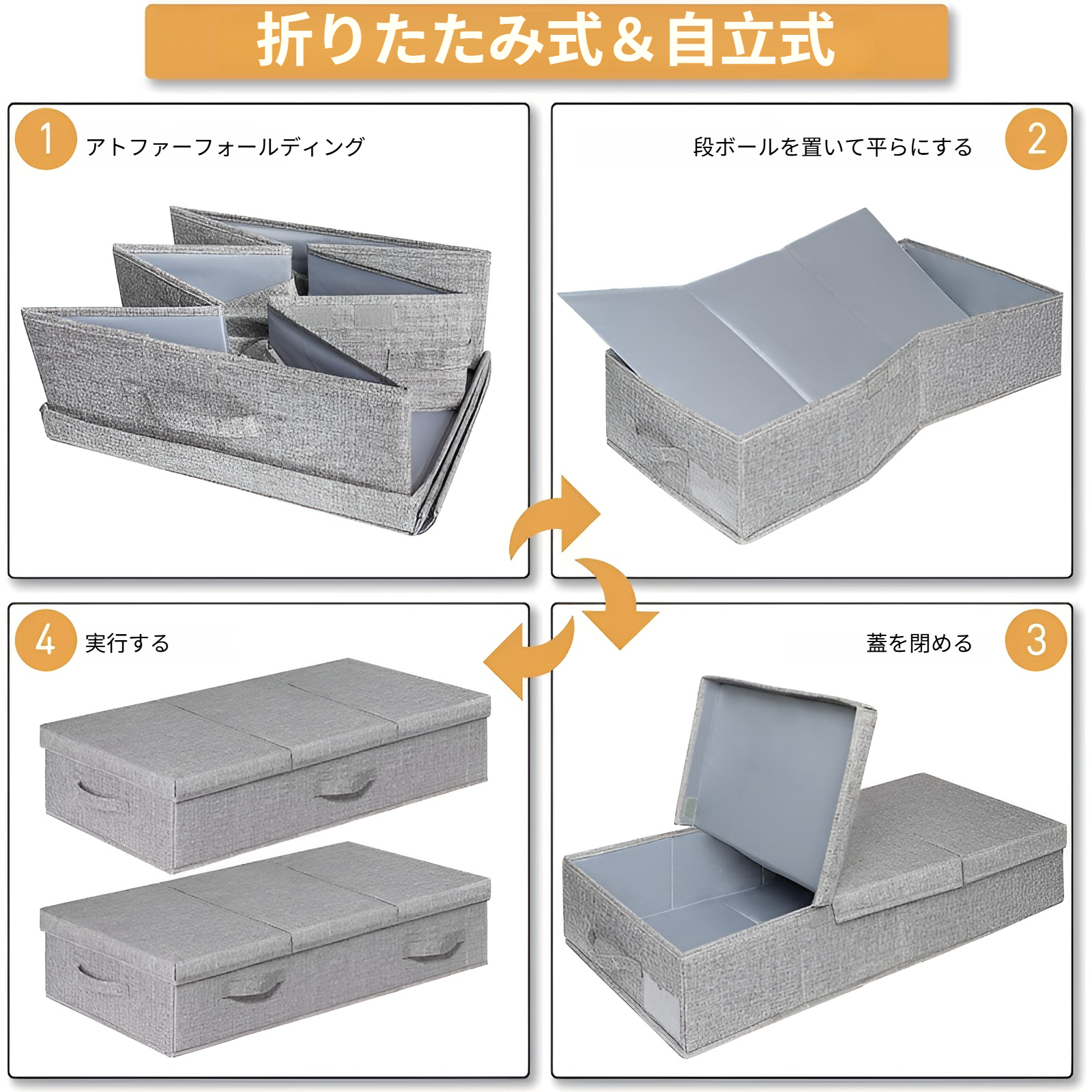 折りたたみ式＆自立式

1 アトファーフォールディング

段ボールを置いて平らにする 2

4 実行する

蓋を閉める 3