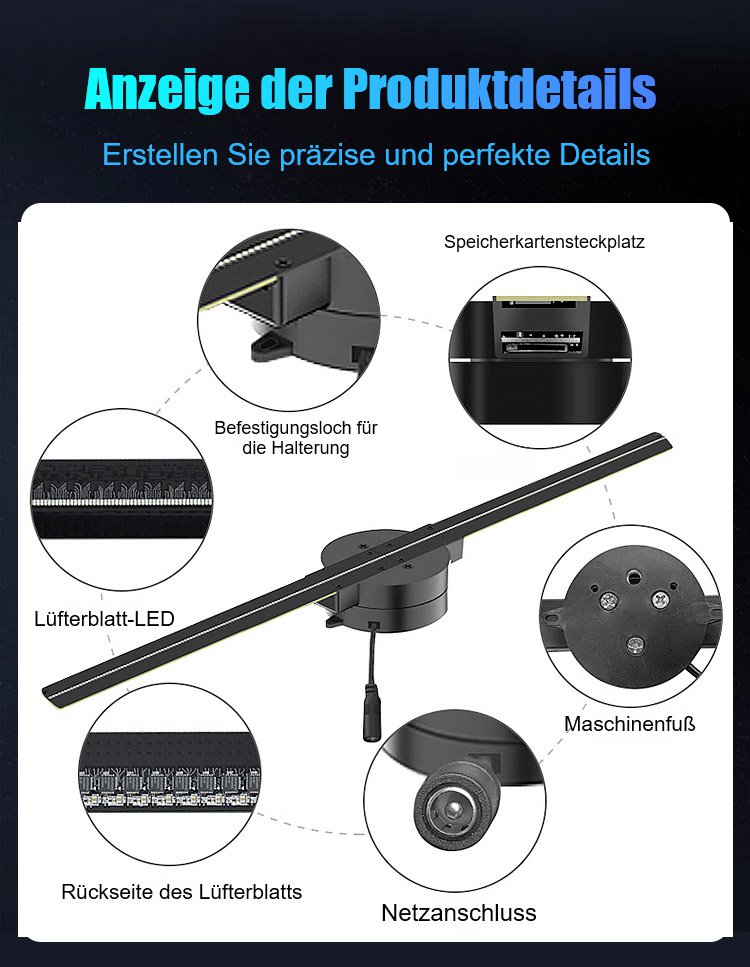 Anzeige der Produktdetails

Erstellen Sie präzise und perfekte Details

Speicherkartensteckplatz

Befestigungsloch für die Halterung

Lüfterblatt-LED

Maschinenfuß

Rückseite des Lüfterblatts

Netzanschluss