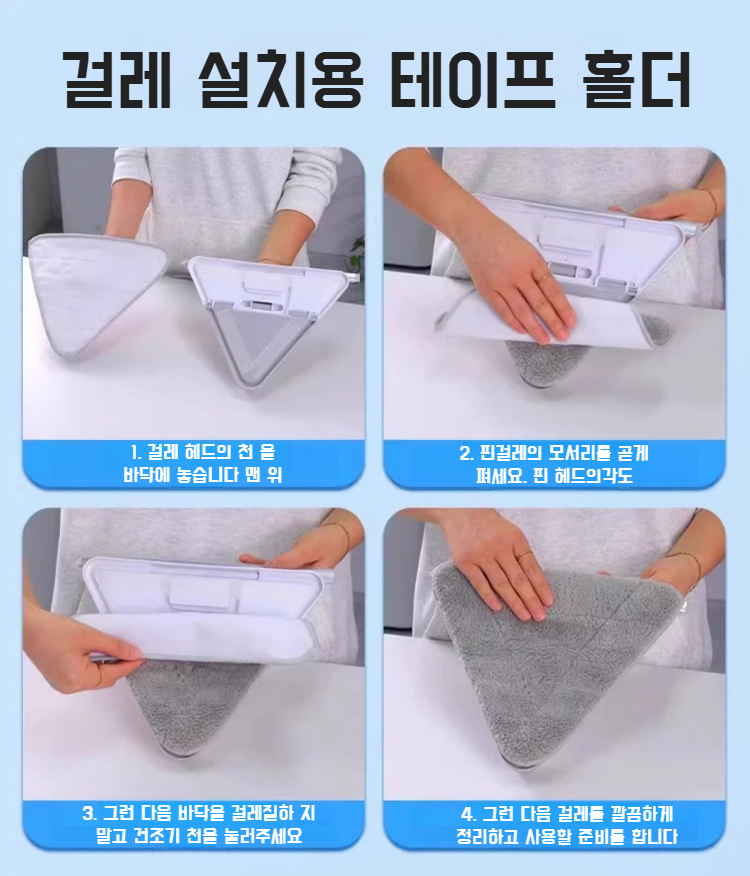 걸레 설치용 테이프 홀더

1. 걸레 헤드의 천 을 바닥에 놓습니다 맨 위

2. 핀걸레의 모서리를 곧게 펴세요. 핀 헤드의각도

3. 그런 다음 바닥을 걸레질하 지 말고 건조기 천을 눌러주세요

4. 그런 다음 걸레를 깔끔하게 정리하고 사용할 준비를 합니다