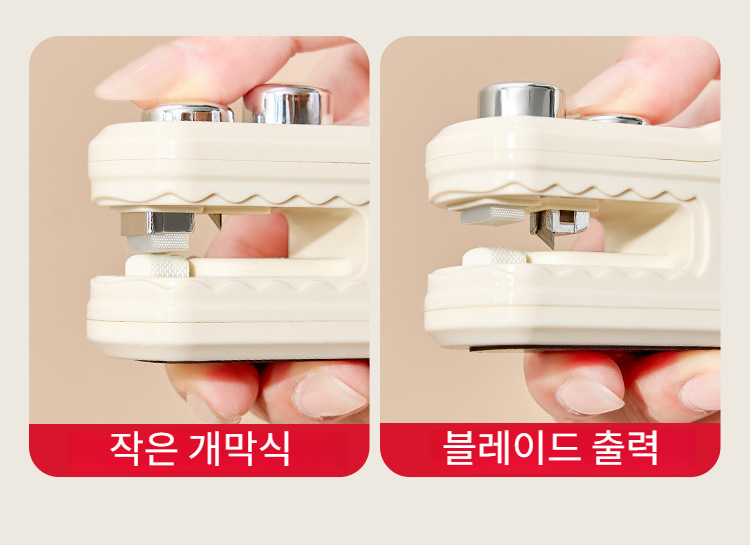 작은 개막식

블레이드 출력