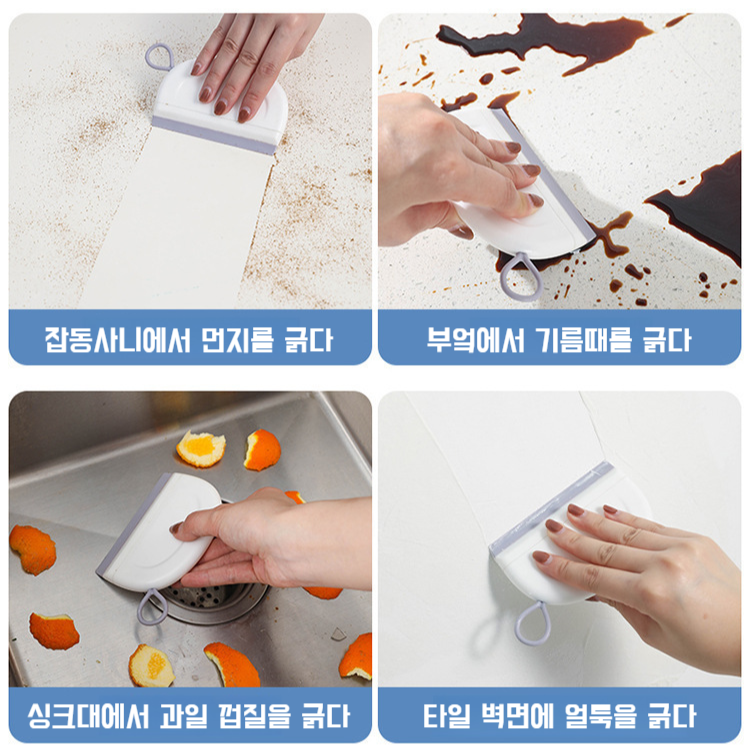 잡동사니에서 먼지를 긁다

부엌에서 기름때를 긁다

싱크대에서 과일 껍질을 긁다

타일 벽면에 얼룩을 긁다