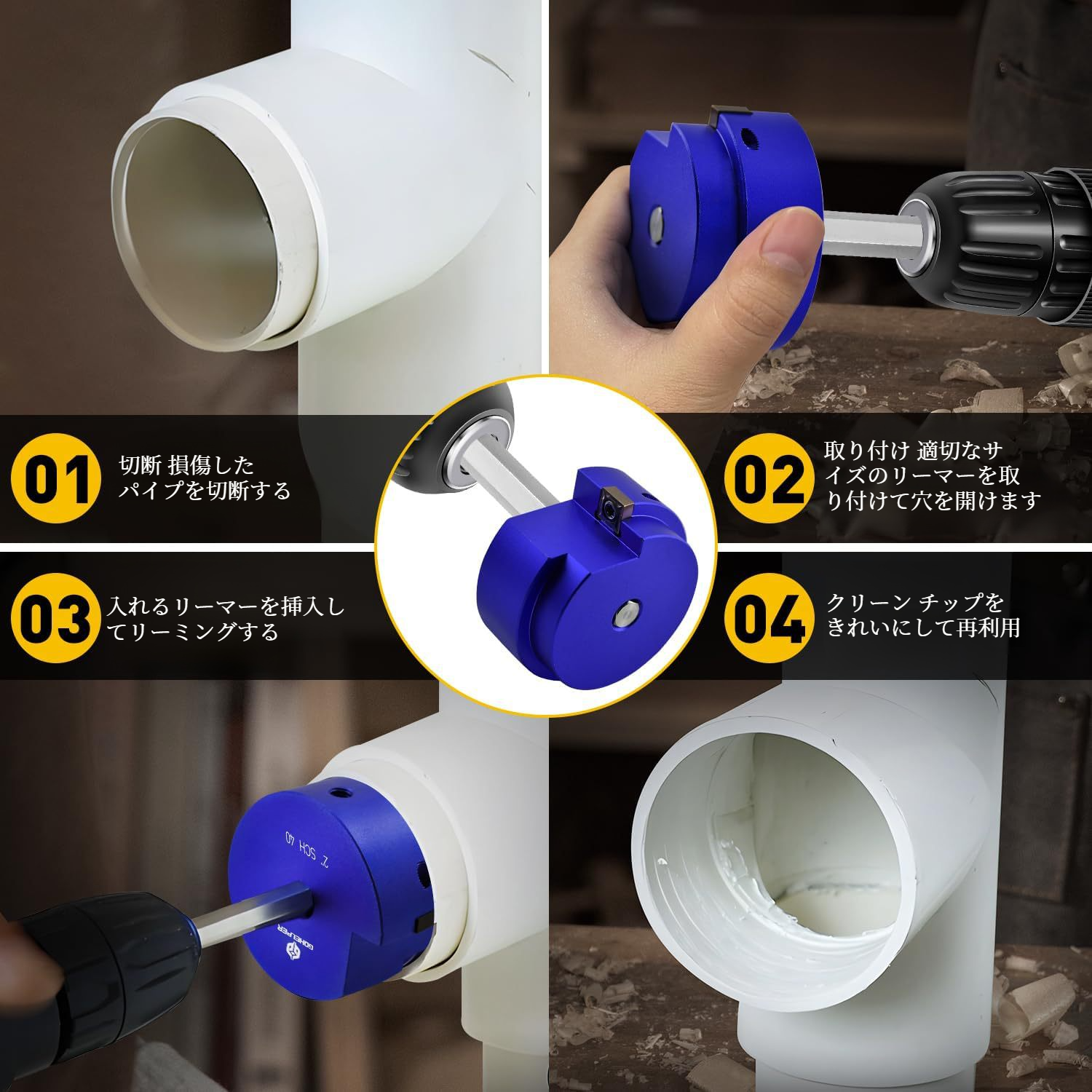 01
切断 損傷したパイプを切断する

02
取り付け 適切なサイズのリーマーを取り付けて穴を開けます

03
入れるリーマーを挿入してリーミングする

04
クリーン チップをきれいにして再利用

2" SCH 40

GOHELPER