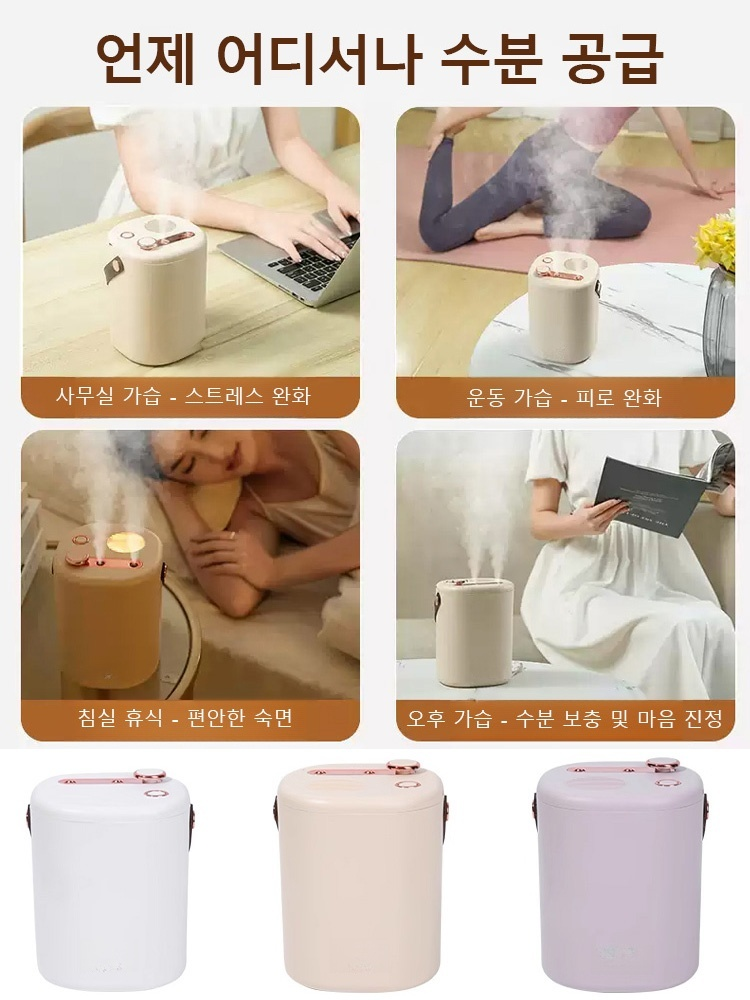 언제 어디서나 수분 공급

사무실 가습 - 스트레스 완화

운동 가습 - 피로 완화

침실 휴식 - 편안한 숙면

오후 가습 - 수분 보충 및 마음 진정