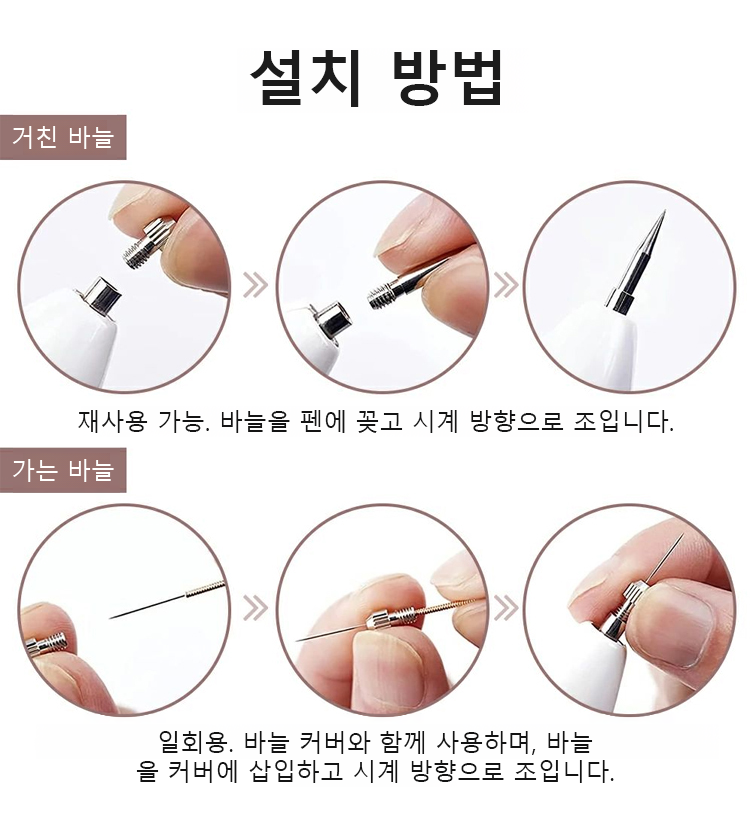 설치 방법

거친 바늘

재사용 가능. 바늘을 펜에 꽂고 시계 방향으로 조입니다.

가는 바늘

일회용. 바늘 커버와 함께 사용하며, 바늘을 커버에 삽입하고 시계 방향으로 조입니다.