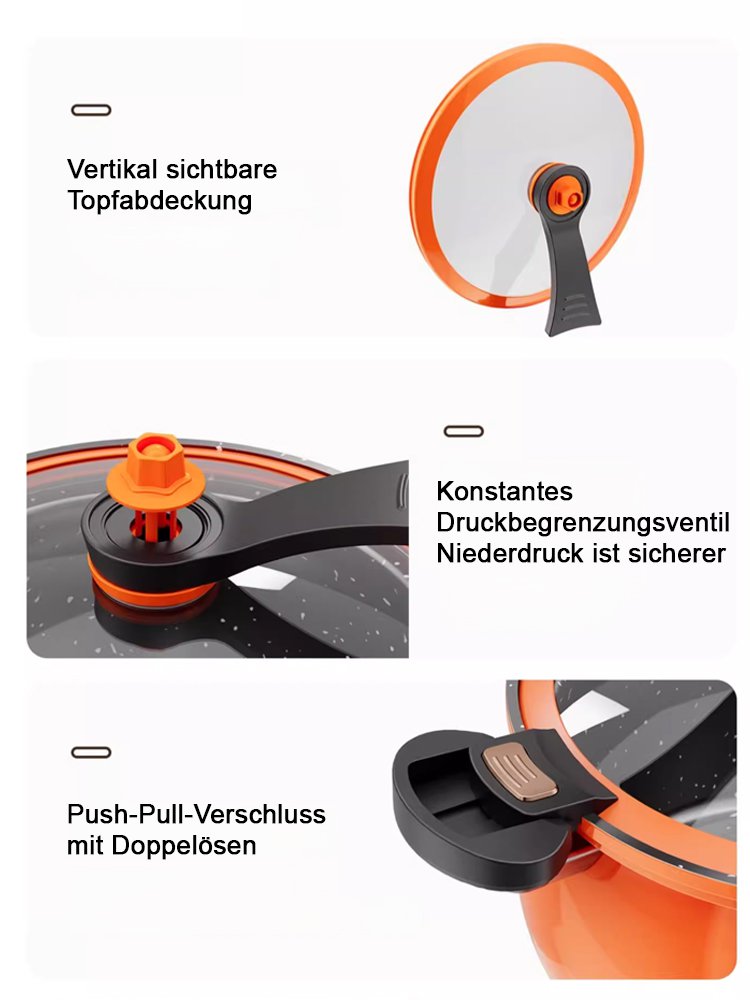 Vertikal sichtbare Topfabdeckung

Konstantes Druckbegrenzungsventil Niederdruck ist sicherer

Push-Pull-Verschluss mit Doppelösen