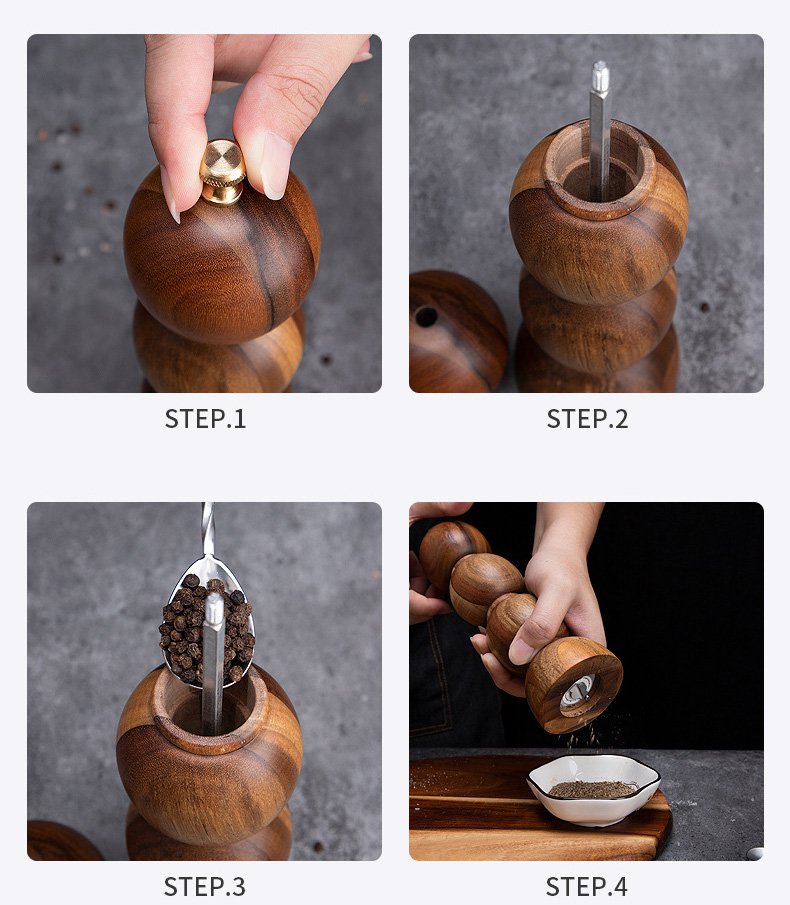 STEP.1

STEP.2

STEP.3

STEP.4