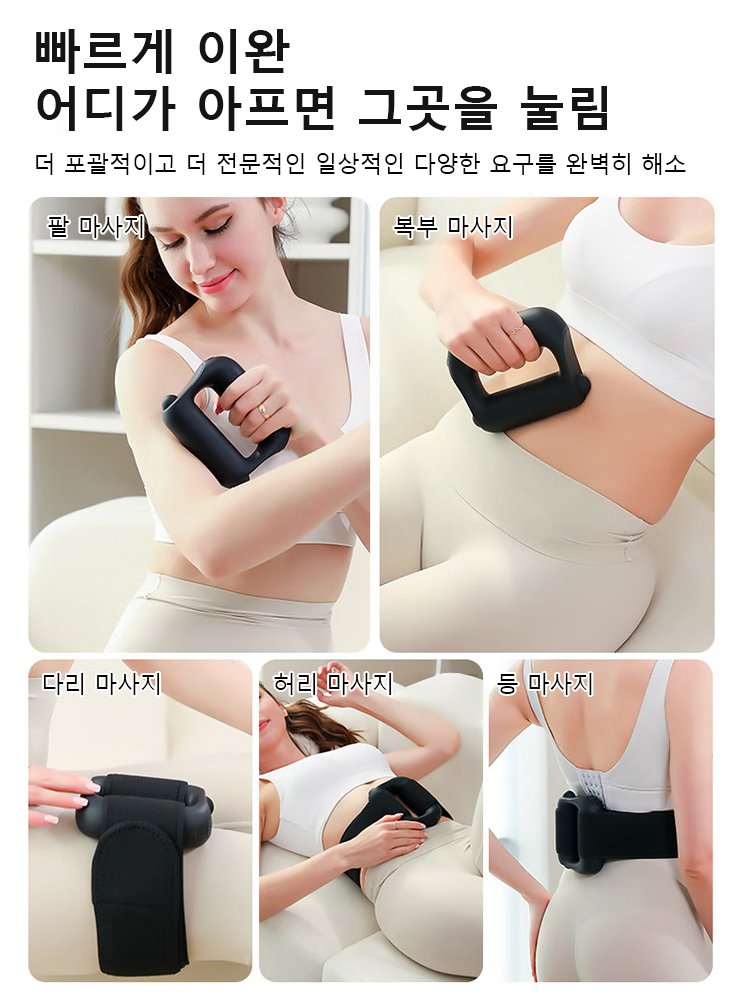 빠르게 이완
어디가 아프면 그곳을 눌림

더 포괄적이고 더 전문적인 일상적인 다양한 요구를 완벽히 해소

팔 마사지

복부 마사지

다리 마사지

허리 마사지

등 마사지