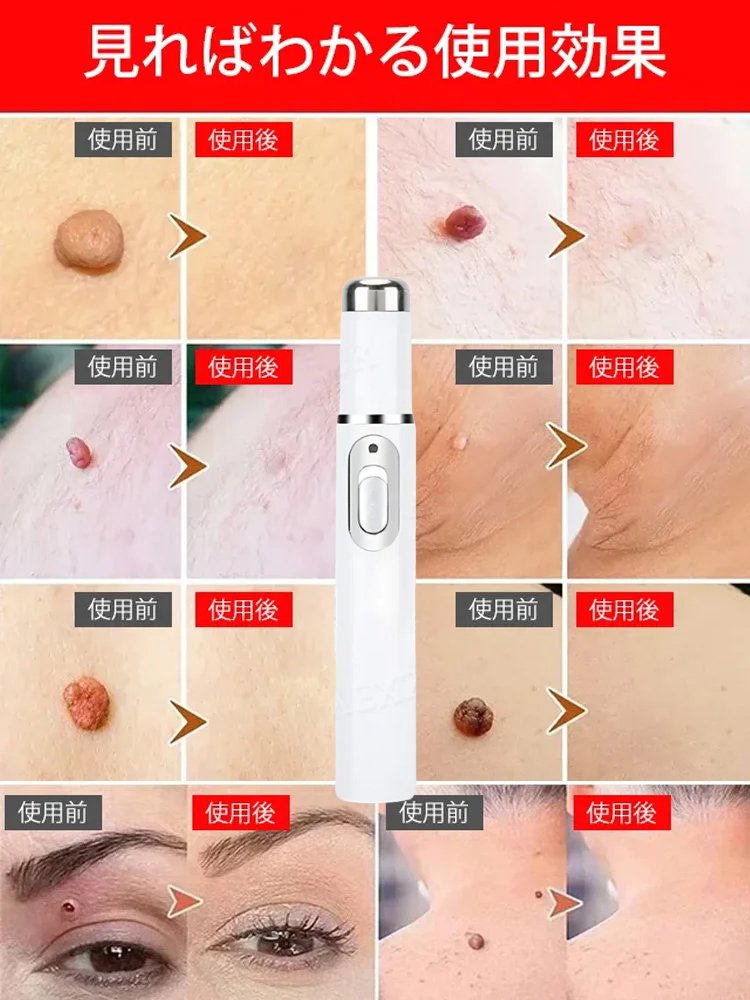 見ればわかる使用効果

使用前
使用後
使用前
使用後
使用前
使用後
使用前
使用後
使用前
使用後
使用前
使用後
使用前
使用後
使用前
使用後