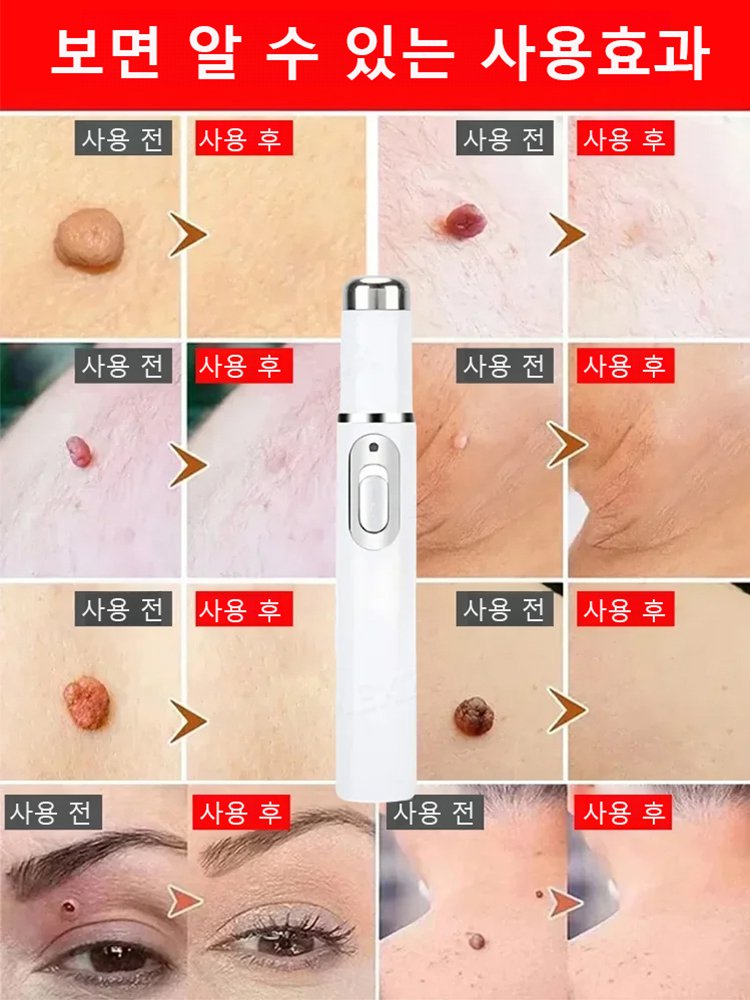 보면 알 수 있는 사용효과

사용 전 사용 후 사용 전 사용 후

사용 전 사용 후 사용 전 사용 후

사용 전 사용 후 사용 전 사용 후

사용 전 사용 후 사용 전 사용 후