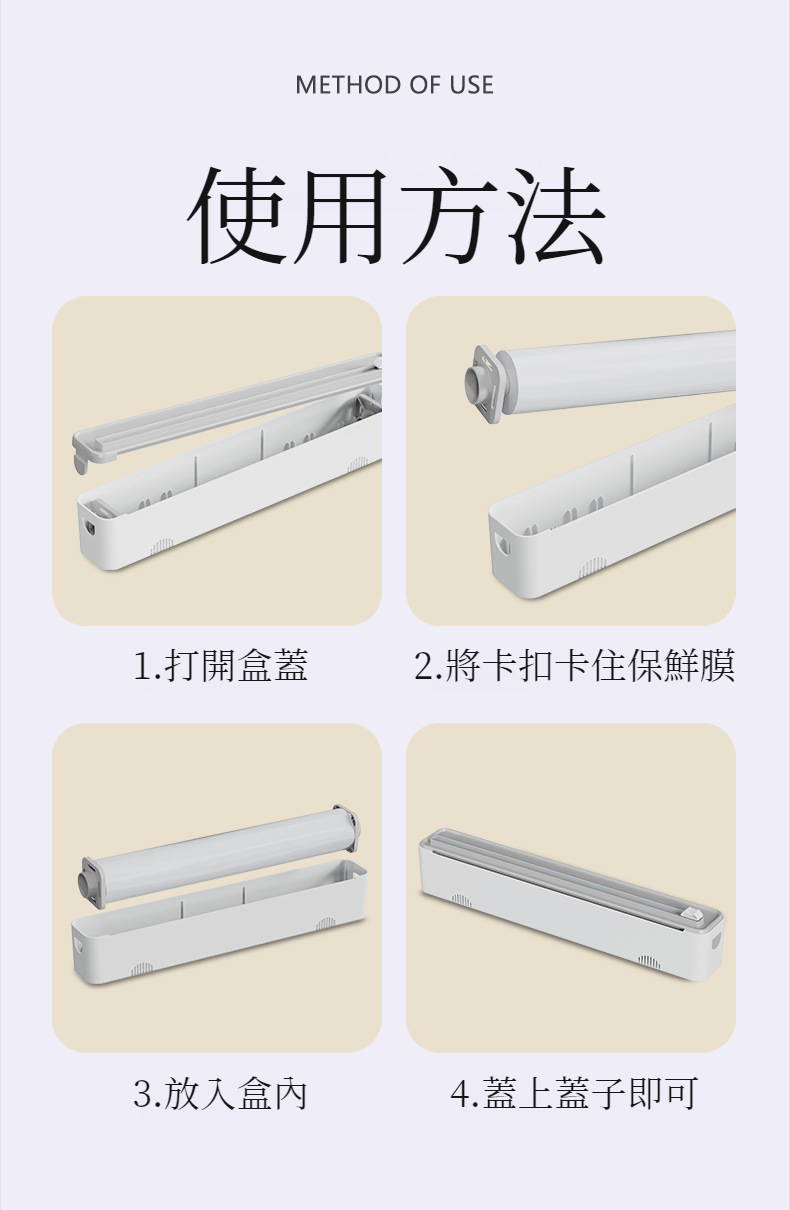 METHOD OF USE

使用方法

1.打開盒蓋

2.將卡扣卡住保鮮膜

3.放入盒內

4.蓋上蓋子即可