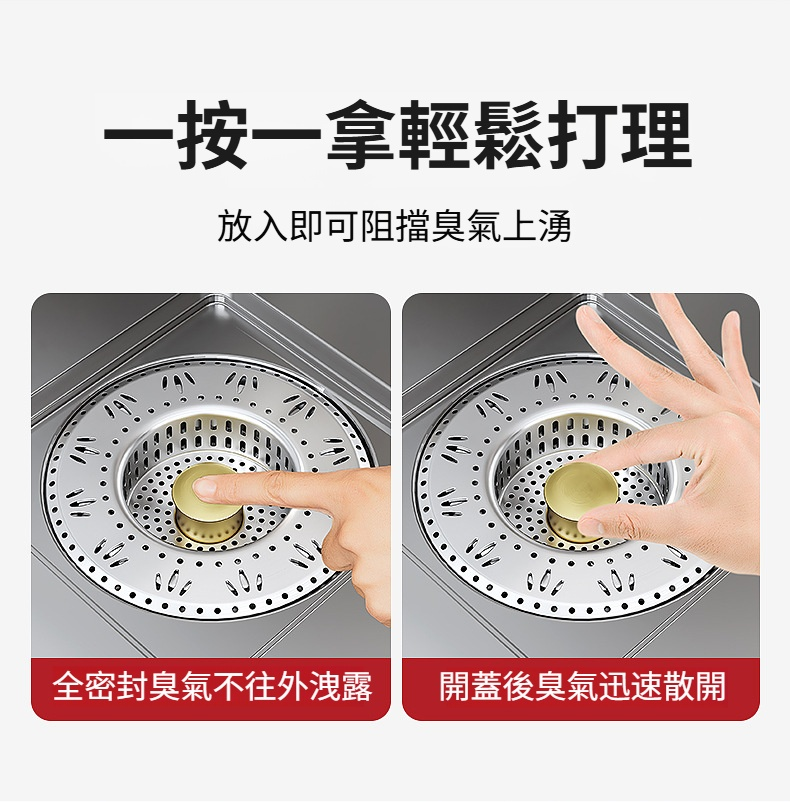 一按一拿輕鬆打理

放入即可阻擋臭氣上湧

全密封臭氣不往外洩露

開蓋後臭氣迅速散開