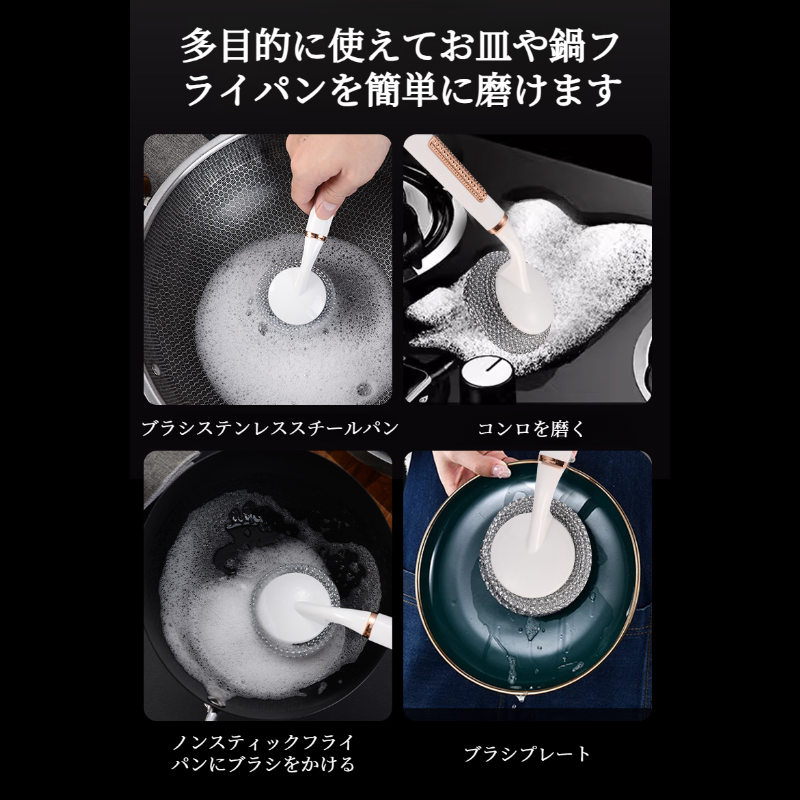 多目的に使えてお皿や鍋フライパンを簡単に磨けます

ブラシステンレススチールパン

コンロを磨く

ノンスティックフライパンにブラシをかける

ブラシプレート