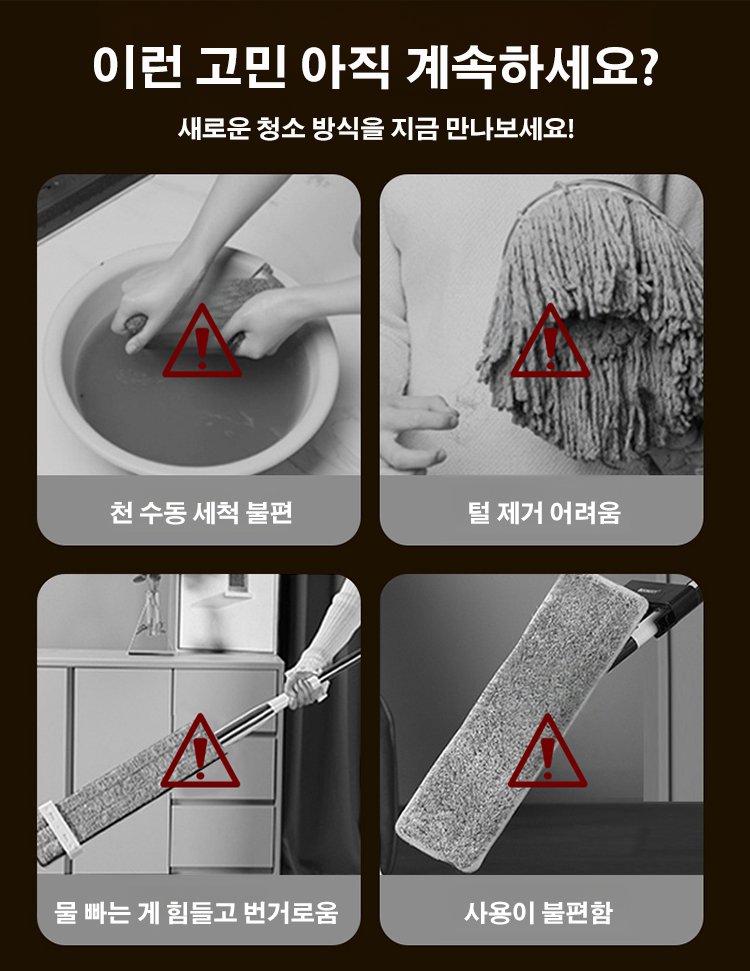 이런 고민 아직 계속하세요?

새로운 청소 방식을 지금 만나보세요!

천 수동 세척 불편

털 제거 어려움

물 빠는 게 힘들고 번거로움

사용이 불편함