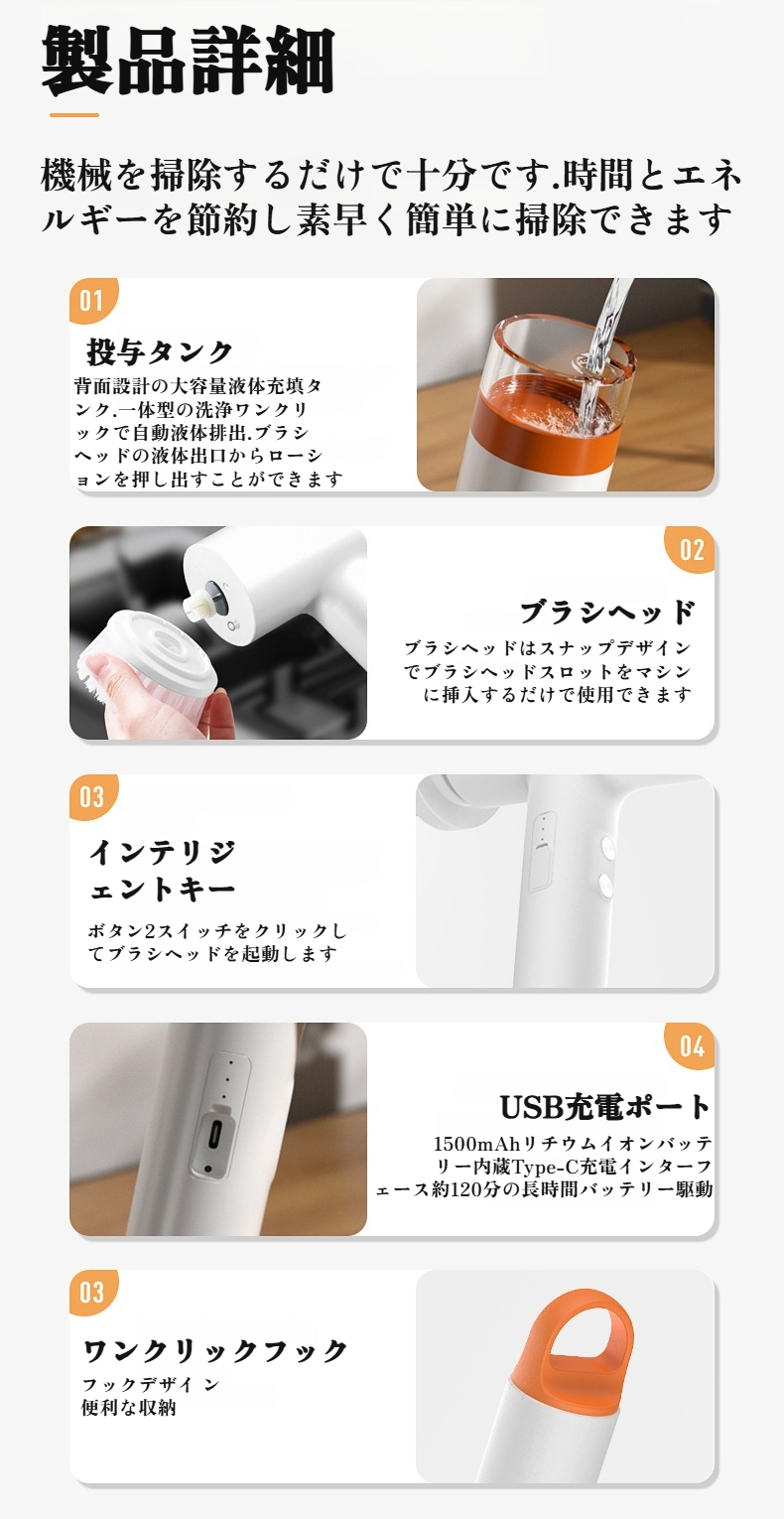 製品詳細

機械を掃除するだけで十分です.時間とエネルギーを節約し素早く簡単に掃除できます

01

投与タンク

背面設計の大容量液体充填タンク.一体型の洗浄ワンクリックで自動液体排出.ブラシヘッドの液体出口からローションを押し出すことができます

02

ブラシヘッド

ブラシヘッドはスナップデザインでブラシヘッドスロットをマシンに挿入するだけで使用できます

03

インテリジェントキー

ボタン2スイッチをクリックしてブラシヘッドを起動します

04

USB充電ポート

1500mAhリチウムイオンバッテリー内蔵Type-C充電インターフェース約120分の長時間バッテリー駆動

03

ワンクリックフック

フックデザイン
便利な収納