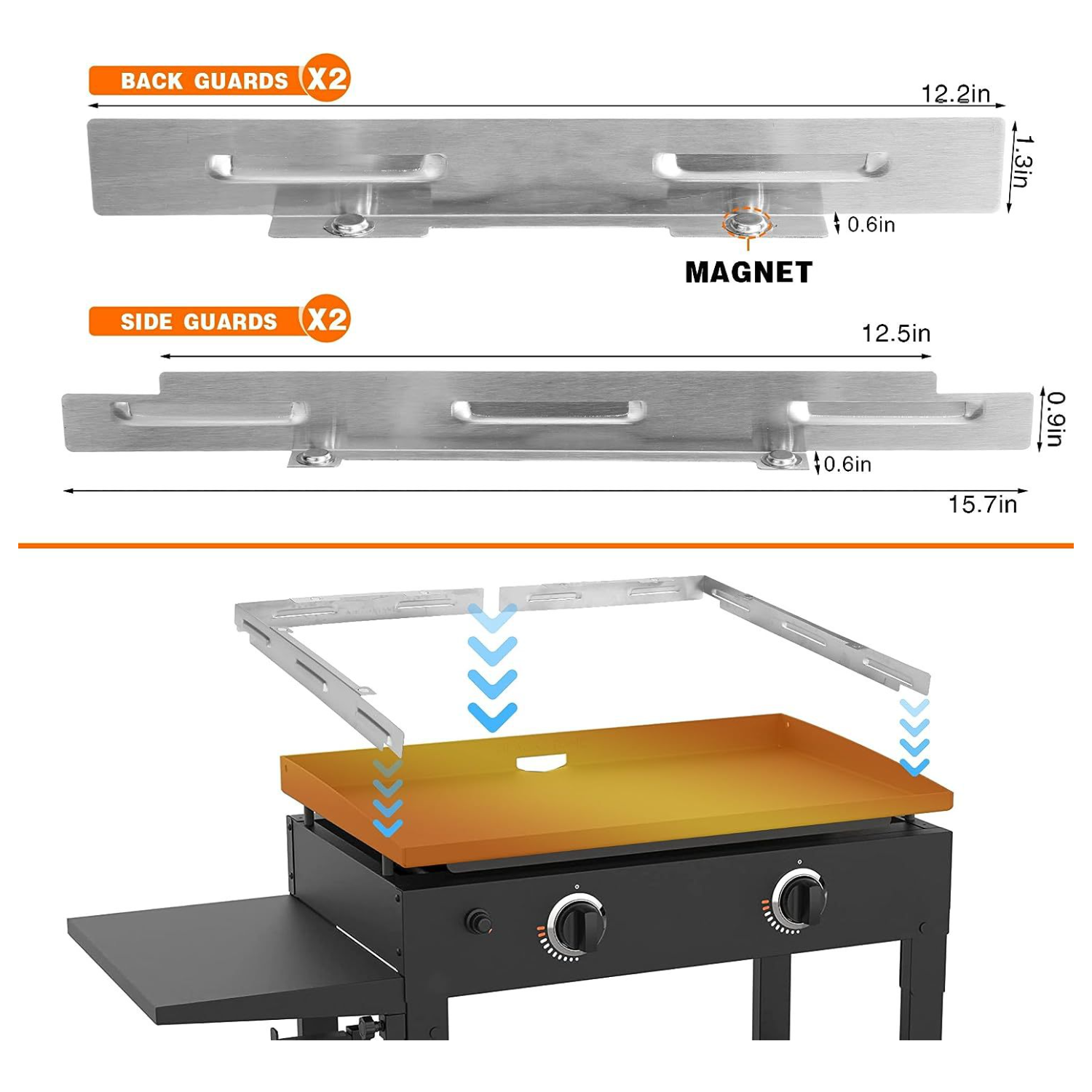 BACK GUARDS X2

12.2in

1.3in

0.6in

MAGNET

SIDE GUARDS X2

12.5in

0.9in

0.6in

15.7in