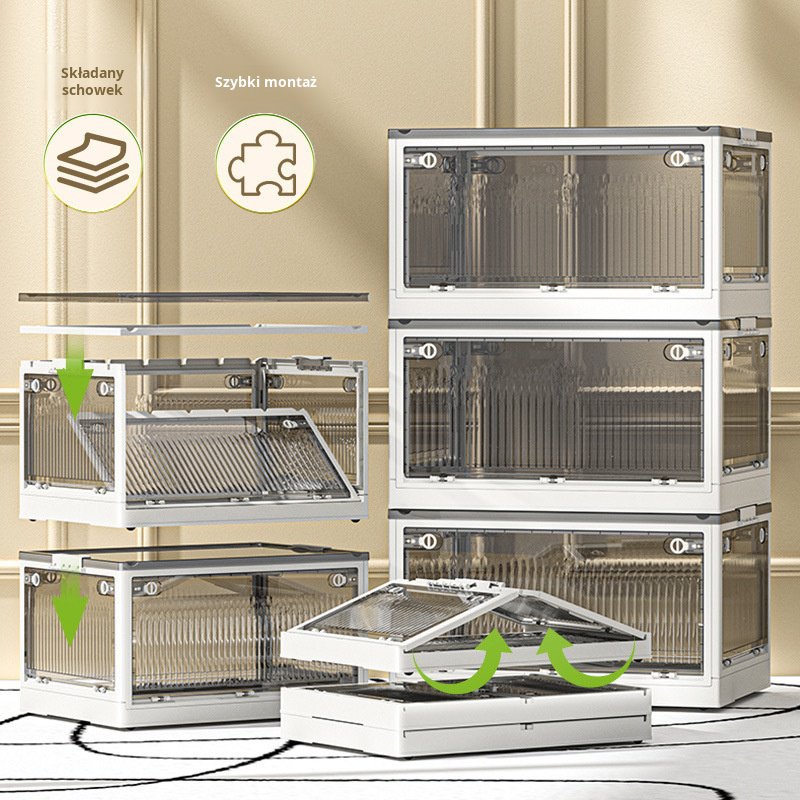 Składany schowek

Szybki montaż