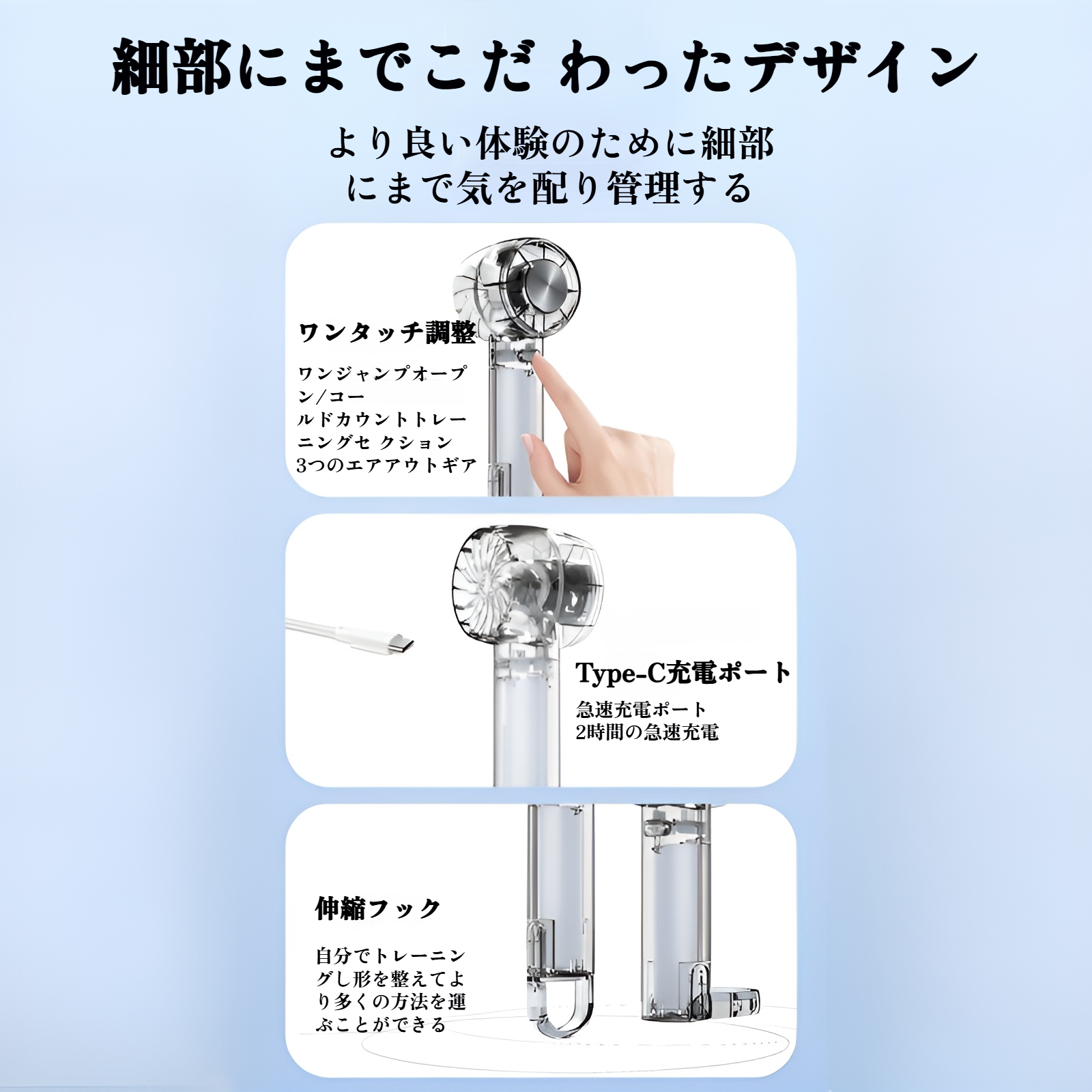 細部にまでこだ わったデザイン

より良い体験のために細部にまで気を配り管理する

ワンタッチ調整

ワンジャンプオープン/コールドカウントトレーニングセ クション
3つのエアアウトギア

Type-C充電ポート

急速充電ポート
2時間の急速充電

伸縮フック

自分でトレーニングし形を整えてより多くの方法を運ぶことができる