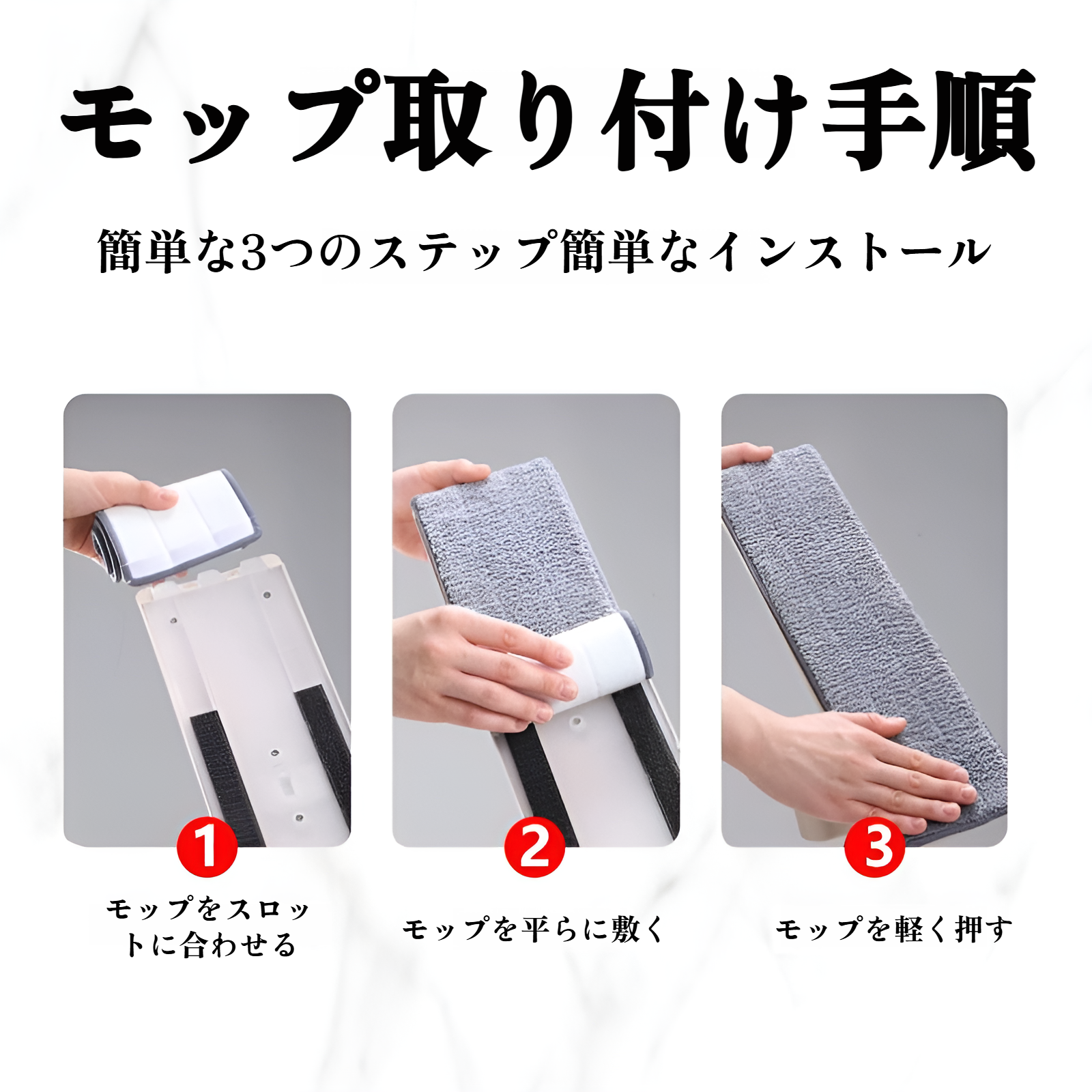 モップ取り付け手順

簡単な3つのステップ簡単なインストール

1

モップをスロットに合わせる

2

モップを平らに敷く

3

モップを軽く押す