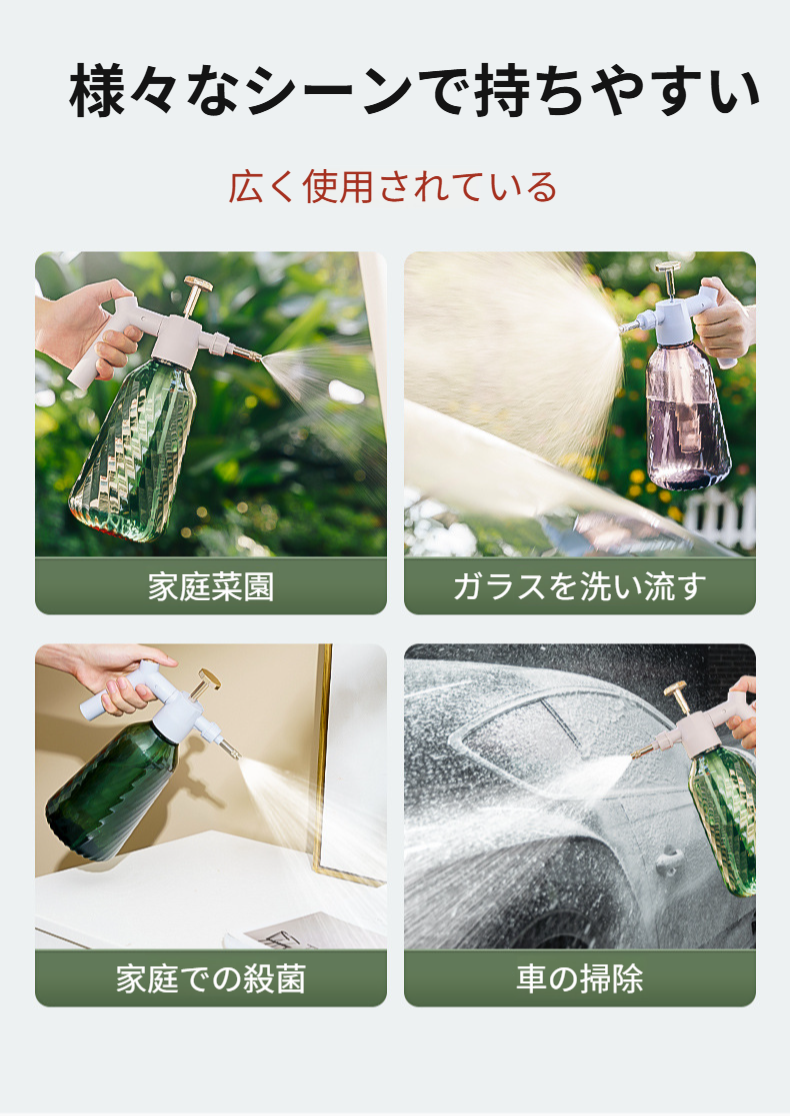 様々なシーンで持ちやすい

広く使用されている

家庭菜園

ガラスを洗い流す

家庭での殺菌

車の掃除