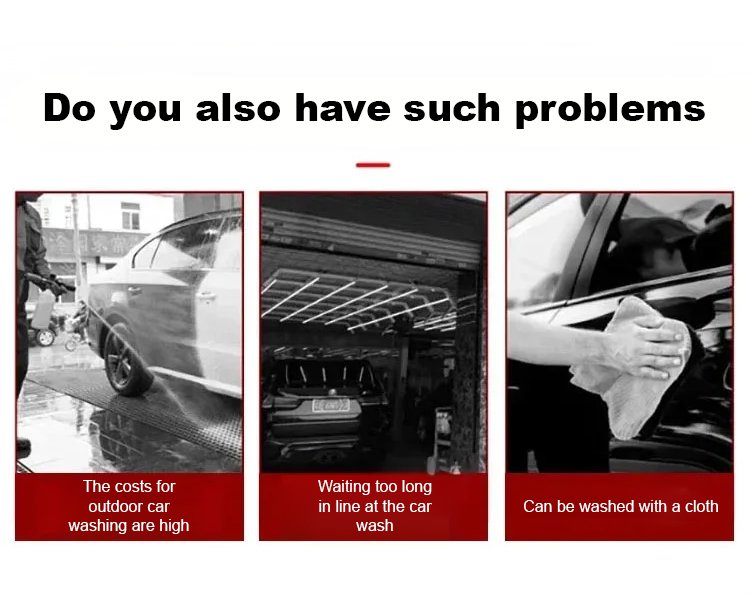 Do you also have such problems

The costs for outdoor car washing are high

Waiting too long in line at the car wash

Can be washed with a cloth