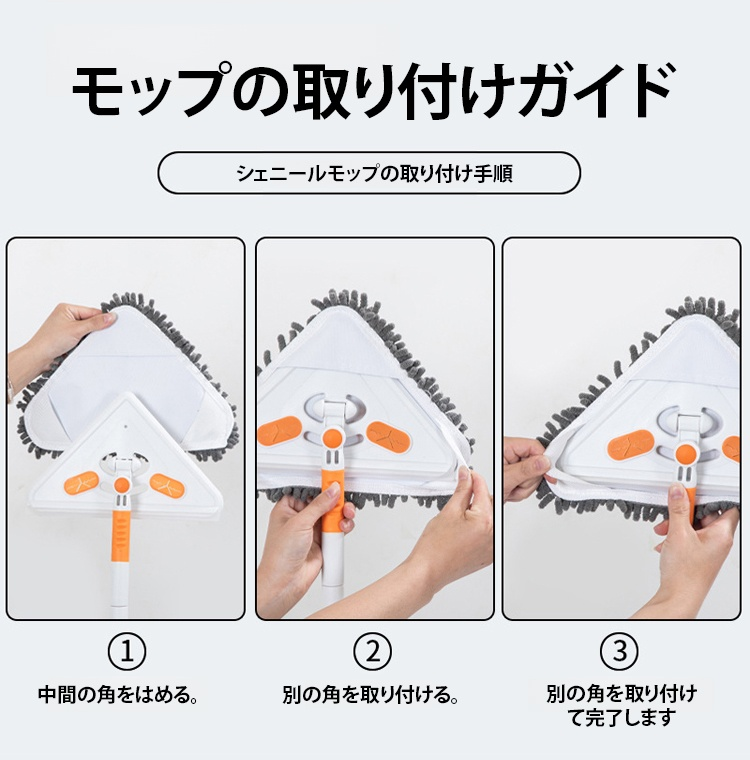 モップの取り付けガイド

シェニールモップの取り付け手順

①
中間の角をはめる。

②
別の角を取り付ける。

③
別の角を取り付けて完了します