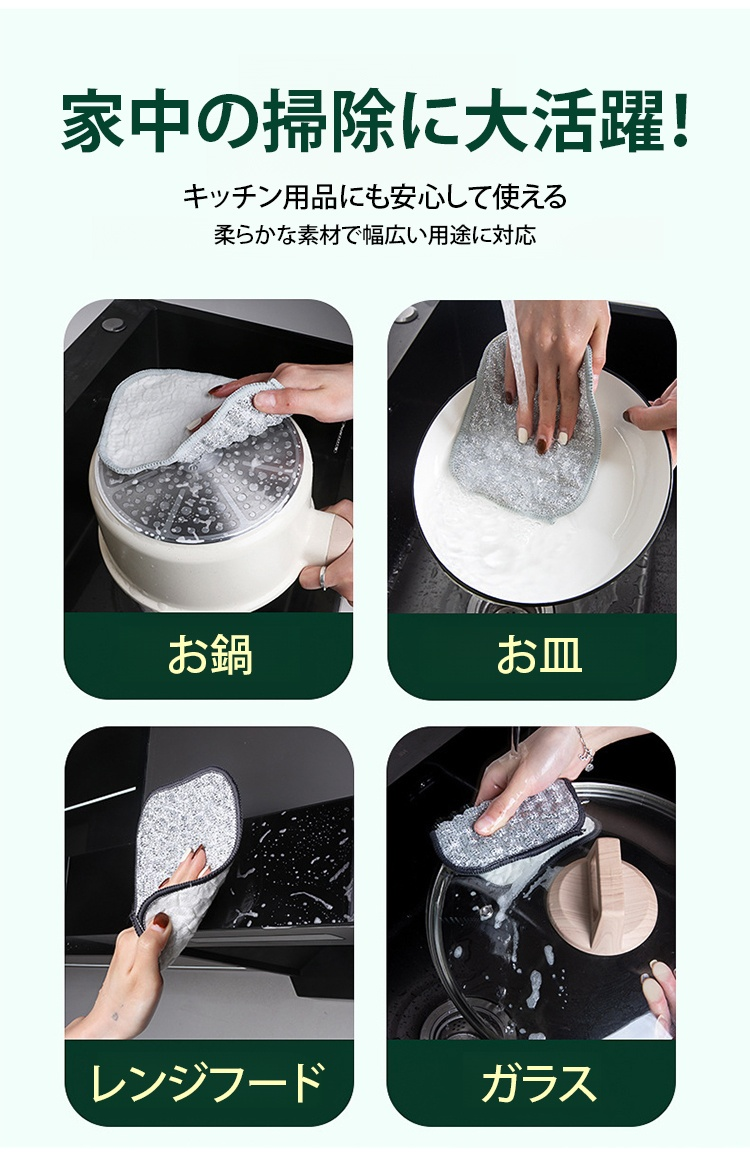 家中の掃除に大活躍!

キッチン用品にも安心して使える
柔らかな素材で幅広い用途に対応

お鍋

お皿

レンジフード

ガラス