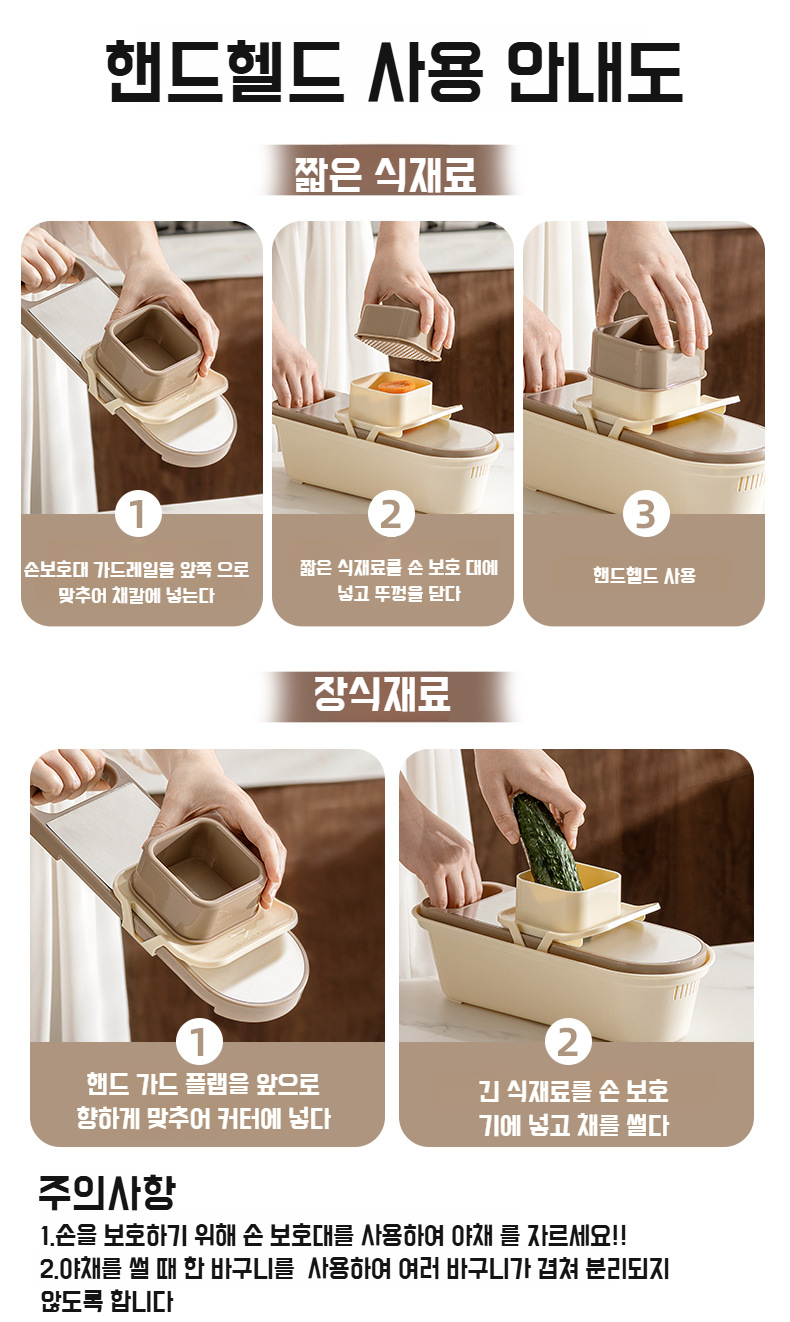 핸드헬드 사용 안내도

짧은 식재료

1
손보호대 가드레일을 앞쪽 으로 맞추어 채칼에 넣는다

2
짧은 식재료를 손 보호 대에 넣고 뚜껑을 닫다

3
핸드헬드 사용

장식재료

1
핸드 가드 플랩을 앞으로 향하게 맞추어 커터에 넣다

2
긴 식재료를 손 보호 기에 넣고 채를 썰다

주의사항
1.손을 보호하기 위해 손 보호대를 사용하여 야채 를 자르세요!!
2.야채를 썰 때 한 바구니를 사용하여 여러 바구니가 겹쳐 분리되지 않도록 합니다