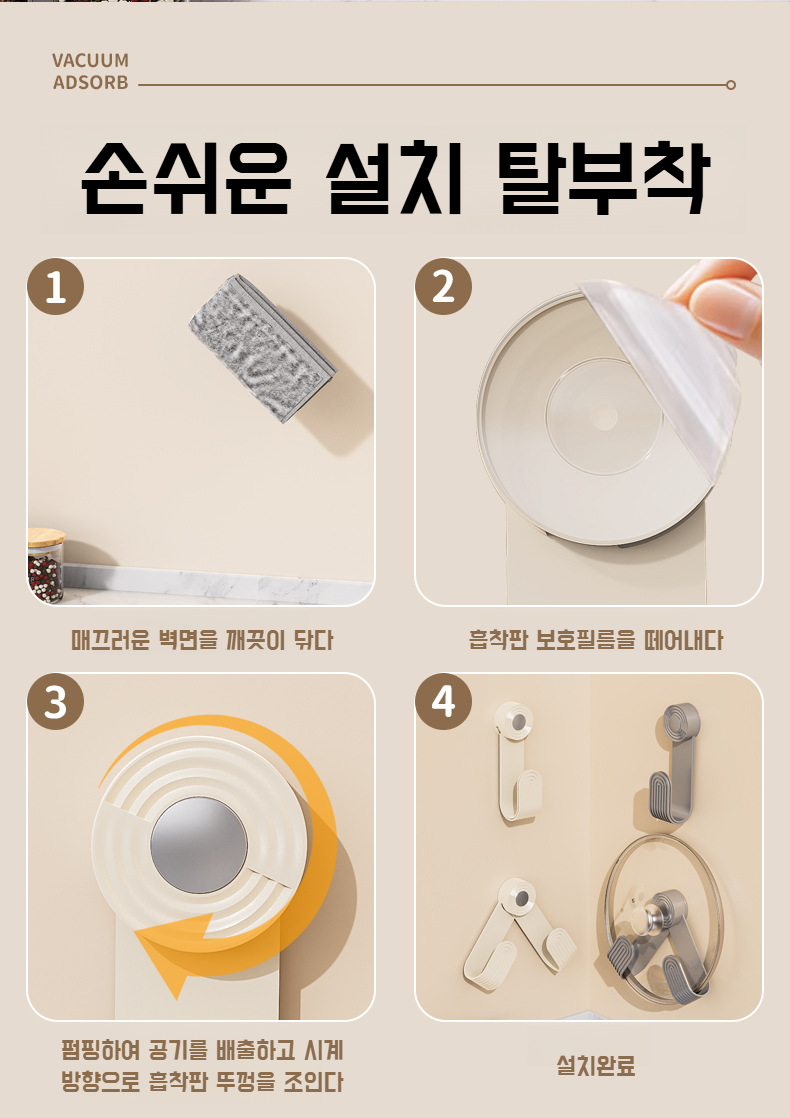 VACUUM
ADSORB

손쉬운 설치 탈부착

1

매끄러운 벽면을 깨끗이 닦다

2

흡착판 보호필름을 떼어내다

3

펌핑하여 공기를 배출하고 시계 방향으로 흡착판 뚜껑을 조인다

4

설치완료