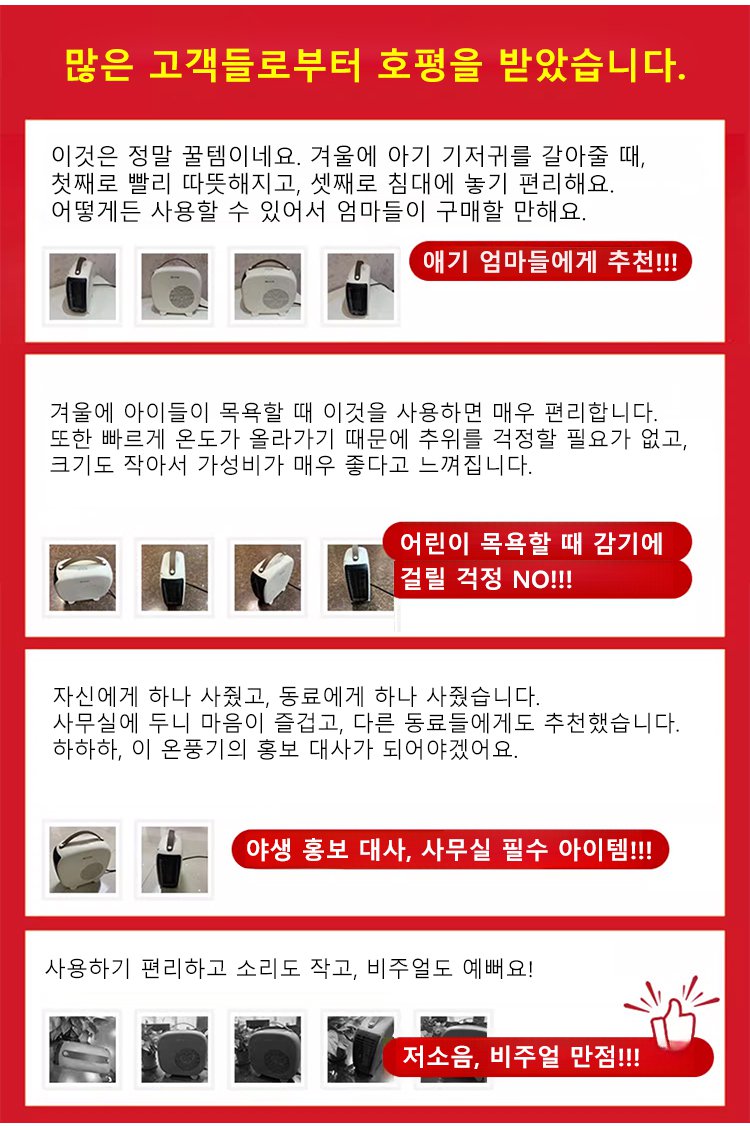 많은 고객들로부터 호평을 받았습니다.

이것은 정말 꿀템이네요. 겨울에 아기 기저귀를 갈아줄 때, 첫째로 빨리 따뜻해지고, 셋째로 침대에 놓기 편리해요. 어떻게든 사용할 수 있어서 엄마들이 구매할 만해요.

애기 엄마들에게 추천!!!

겨울에 아이들이 목욕할 때 이것을 사용하면 매우 편리합니다. 또한 빠르게 온도가 올라가기 때문에 추위를 걱정할 필요가 없고, 크기도 작아서 가성비가 매우 좋다고 느껴집니다.

어린이 목욕할 때 감기에 걸릴 걱정 NO!!!

자신에게 하나 사줬고, 동료에게 하나 사줬습니다. 사무실에 두니 마음이 즐겁고, 다른 동료들에게도 추천했습니다. 하하하, 이 온풍기의 홍보 대사가 되어야겠어요.

야생 홍보 대사, 사무실 필수 아이템!!!

사용하기 편리하고 소리도 작고, 비주얼도 예뻐요!

저소음, 비주얼 만점!!!