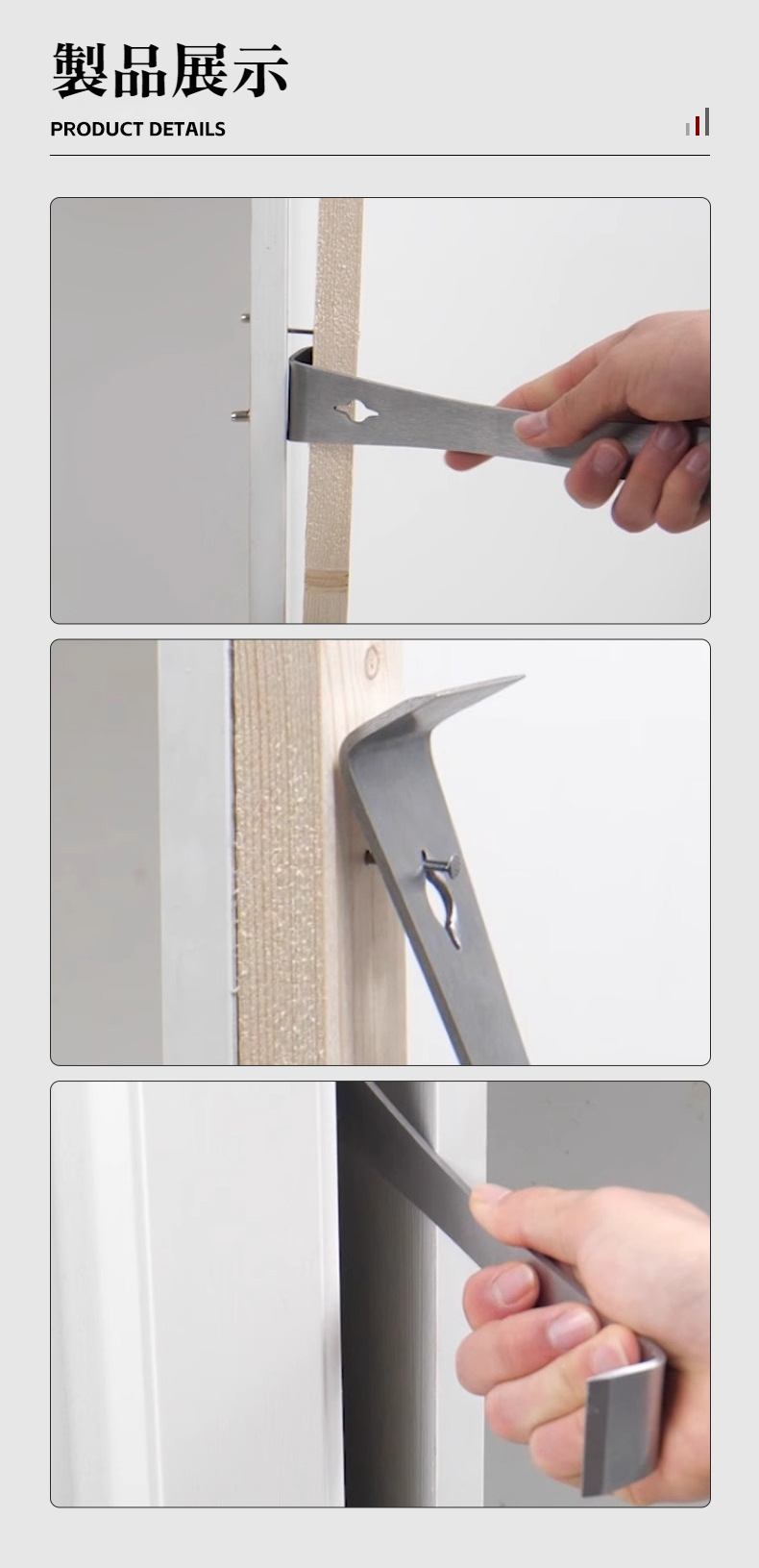 製品展示
PRODUCT DETAILS