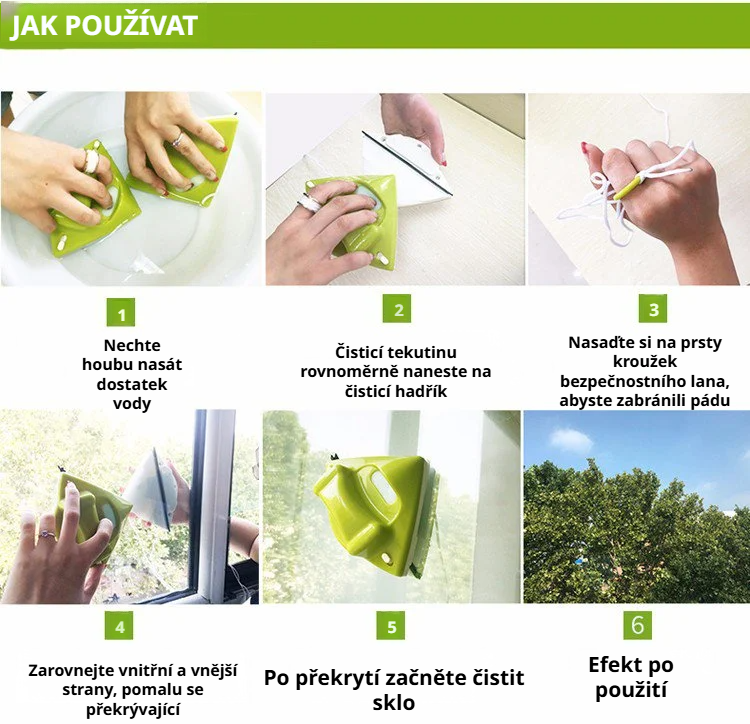 JAK POUŽÍVAT

1

Nechte houbu nasát dostatek vody

2

Čisticí tekutinu rovnoměrně naneste na čisticí hadřík

3

Nasaďte si na prsty kroužek bezpečnostního lana, abyste zabránili pádu

4

Zarovnejte vnitřní a vnější strany, pomalu se překrývající

5

Po překrytí začněte čistit sklo

6

Efekt po použití