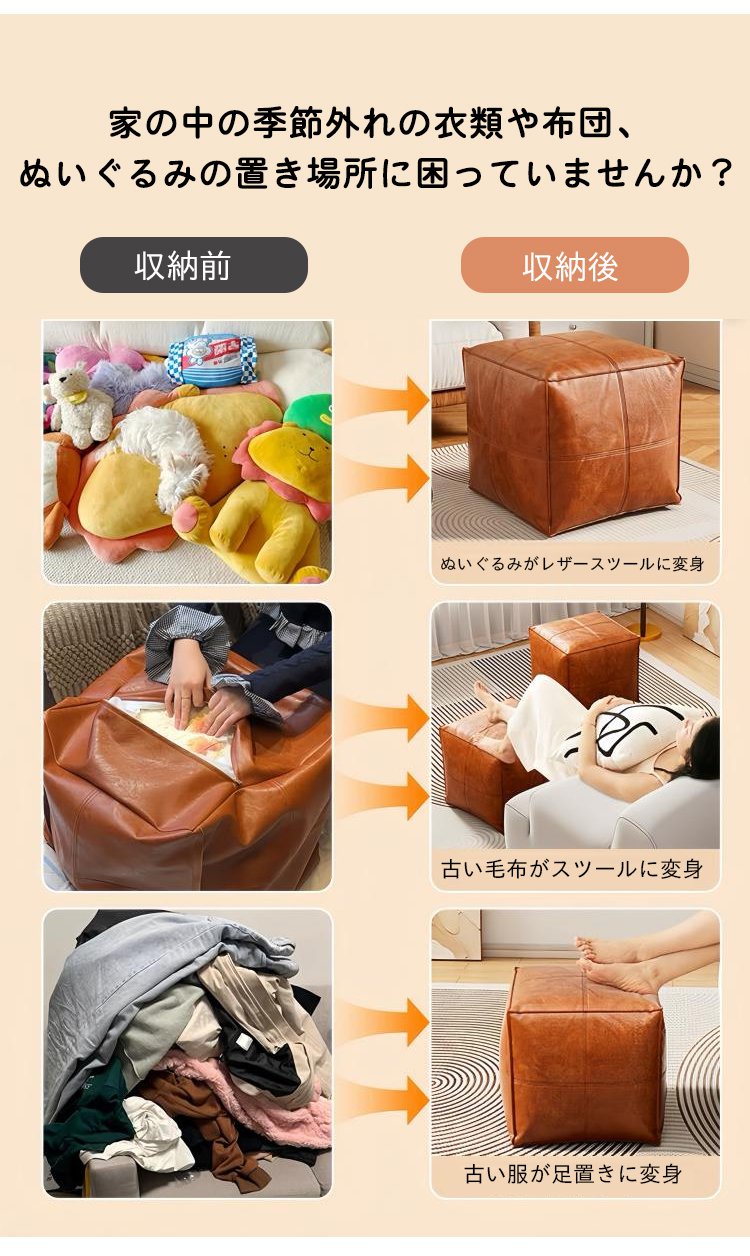 家の中の季節外れの衣類や布団、
ぬいぐるみの置き場所に困っていませんか？

収納前

収納後

ぬいぐるみがレザースツールに変身

古い毛布がスツールに変身

古い服が足置きに変身