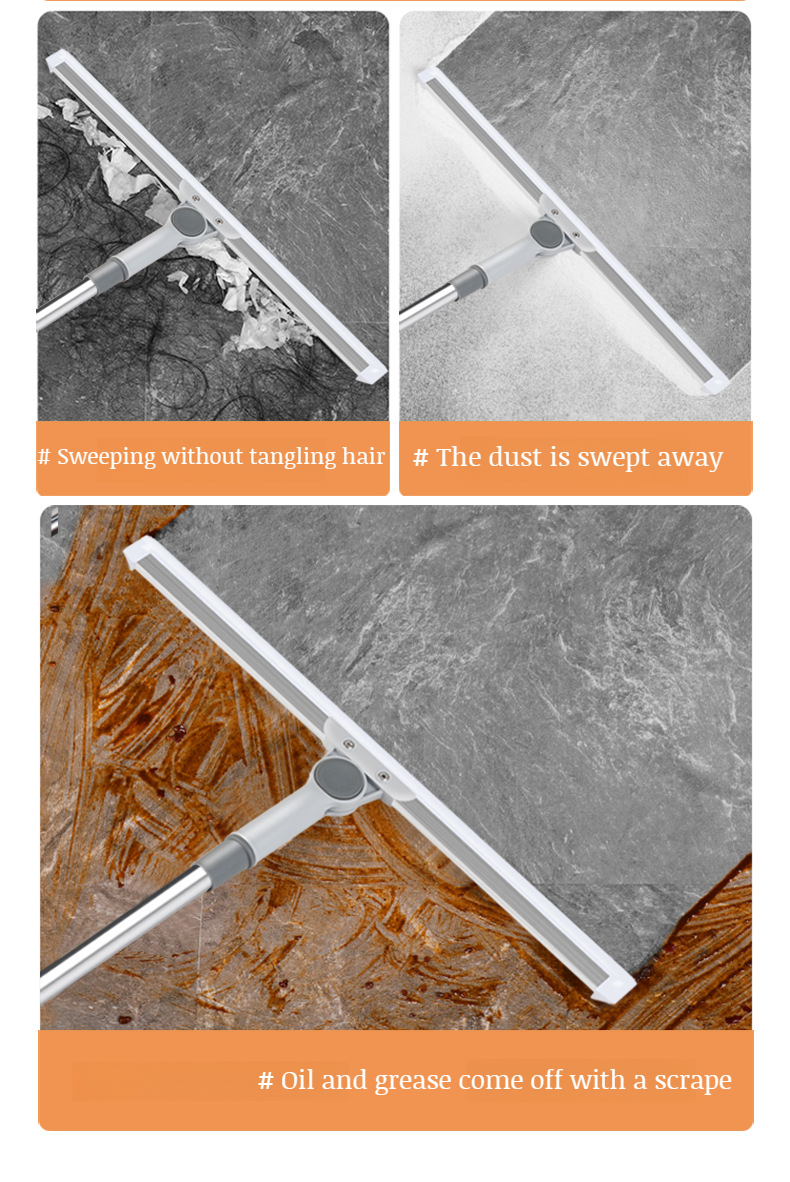 # Sweeping without tangling hair

# The dust is swept away

# Oil and grease come off with a scrape