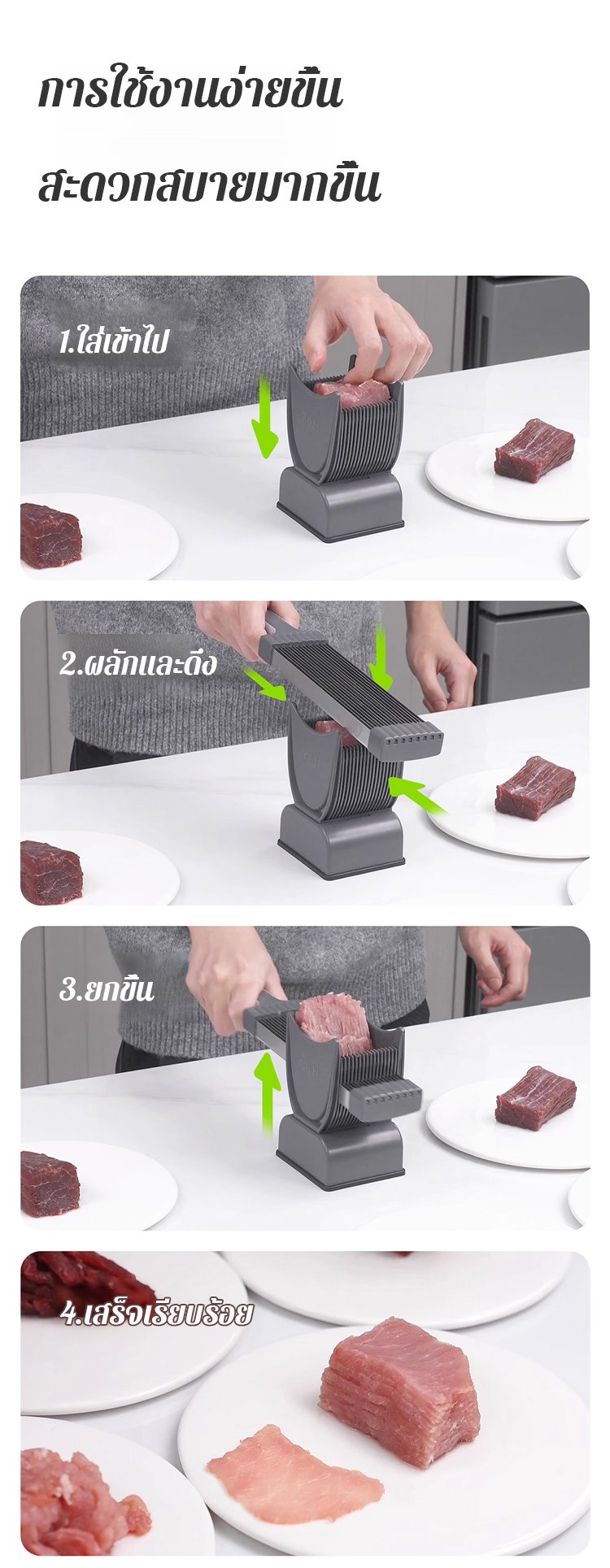 การใช้งานง่ายขึ้น

สะดวกสบายมากขึ้น

1.ใส่เข้าไป

2.ผลักและดึง

3.ยกขึ้น

4.เสร็จเรียบร้อย