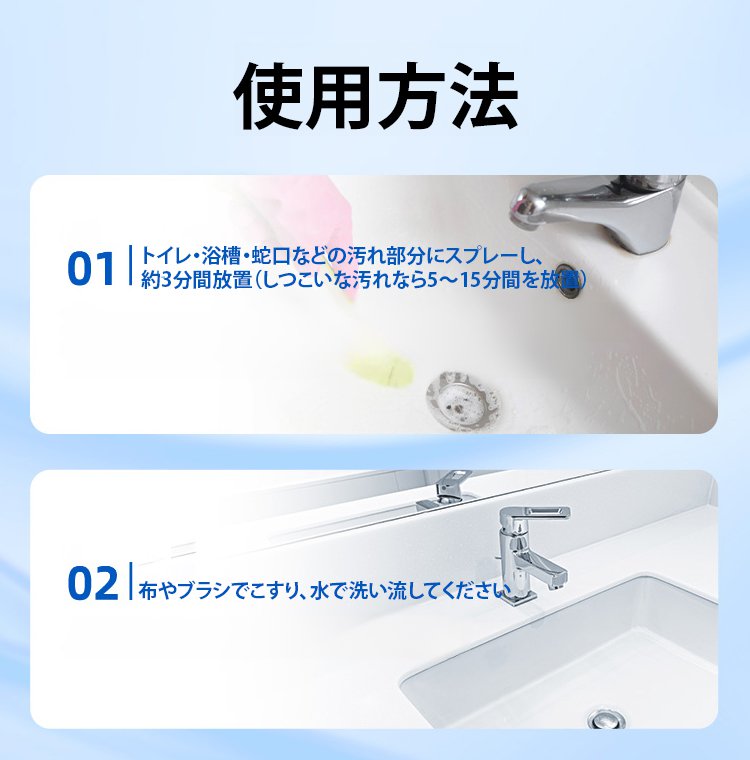 使用方法

01 トイレ・浴槽・蛇口などの汚れ部分にスプレーし、約3分間放置(しつこいな汚れなら5～15分間を放置)

02 布やブラシでこすり、水で洗い流してください