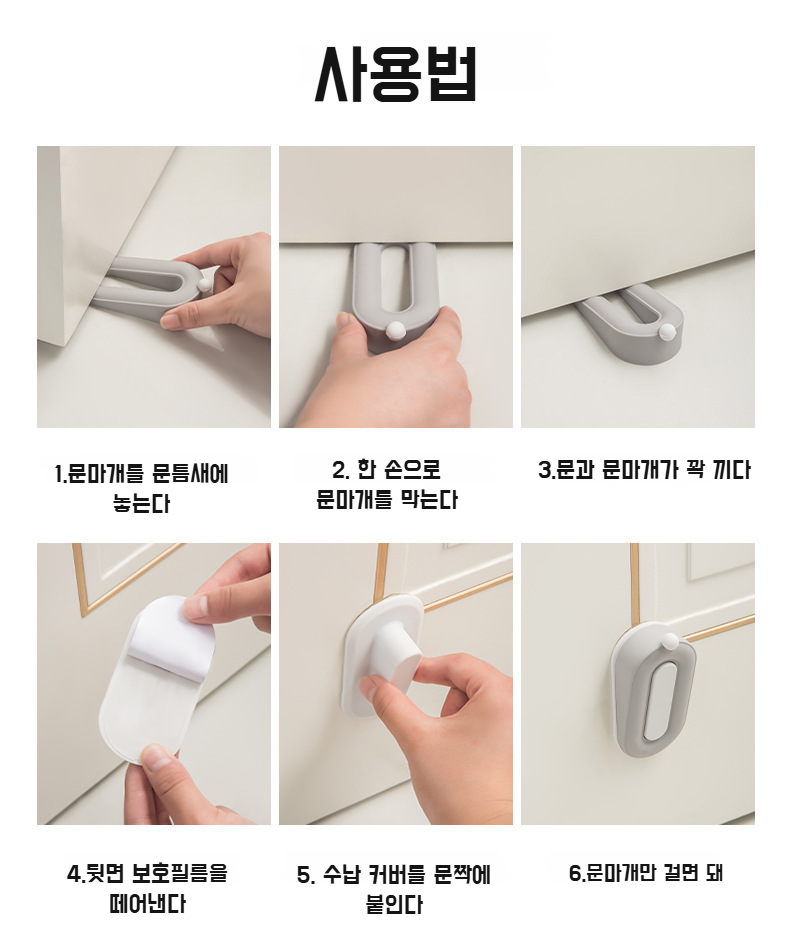 사용법

1.문마개를 문틈새에 놓는다

2. 한 손으로 문마개를 막는다

3.문과 문마개가 꽉 끼다

4.뒷면 보호필름을 떼어낸다

5. 수납 커버를 문짝에 붙인다

6.문마개만 걸면 돼