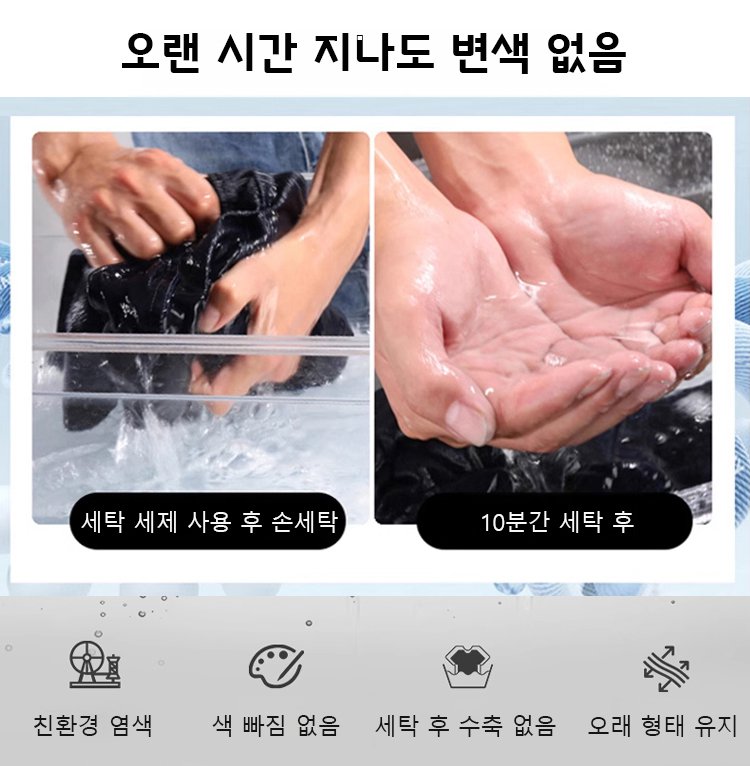 오랜 시간 지나도 변색 없음

세탁 세제 사용 후 손세탁

10분간 세탁 후

친환경 염색

색 빠짐 없음

세탁 후 수축 없음

오래 형태 유지