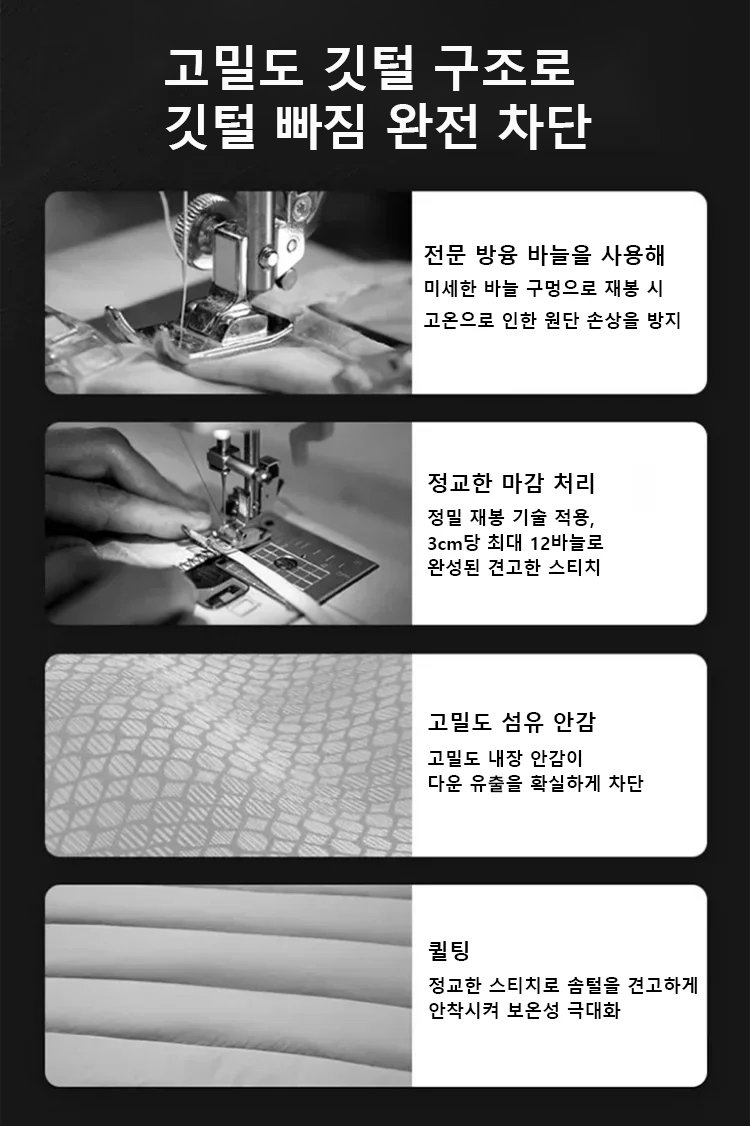 고밀도 깃털 구조로
깃털 빠짐 완전 차단

전문 방융 바늘을 사용해
미세한 바늘 구멍으로 재봉 시
고온으로 인한 원단 손상을 방지

정교한 마감 처리
정밀 재봉 기술 적용,
3cm당 최대 12바늘로
완성된 견고한 스티치

고밀도 섬유 안감
고밀도 내장 안감이
다운 유출을 확실하게 차단

퀼팅
정교한 스티치로 솜털을 견고하게
안착시켜 보온성 극대화